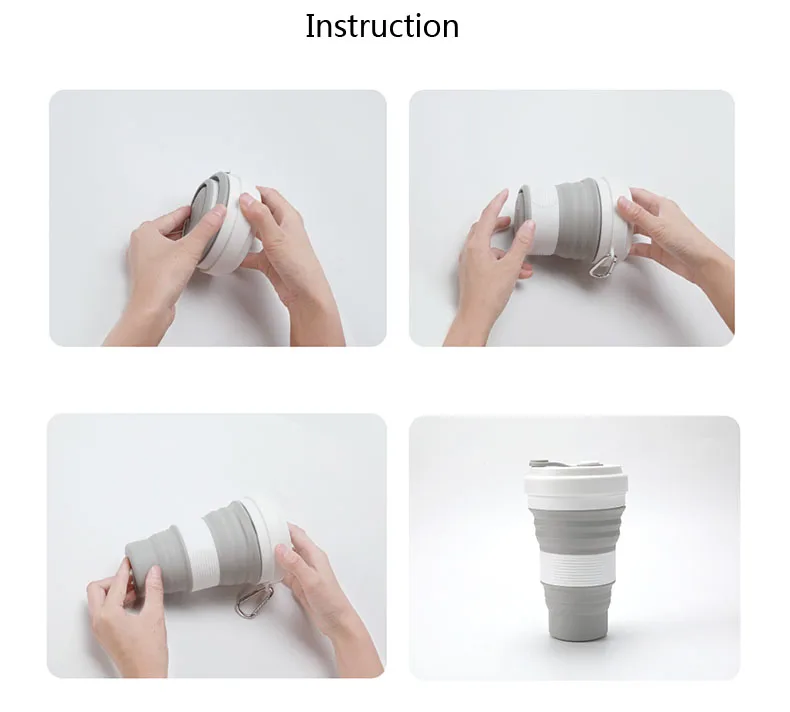 Instruction