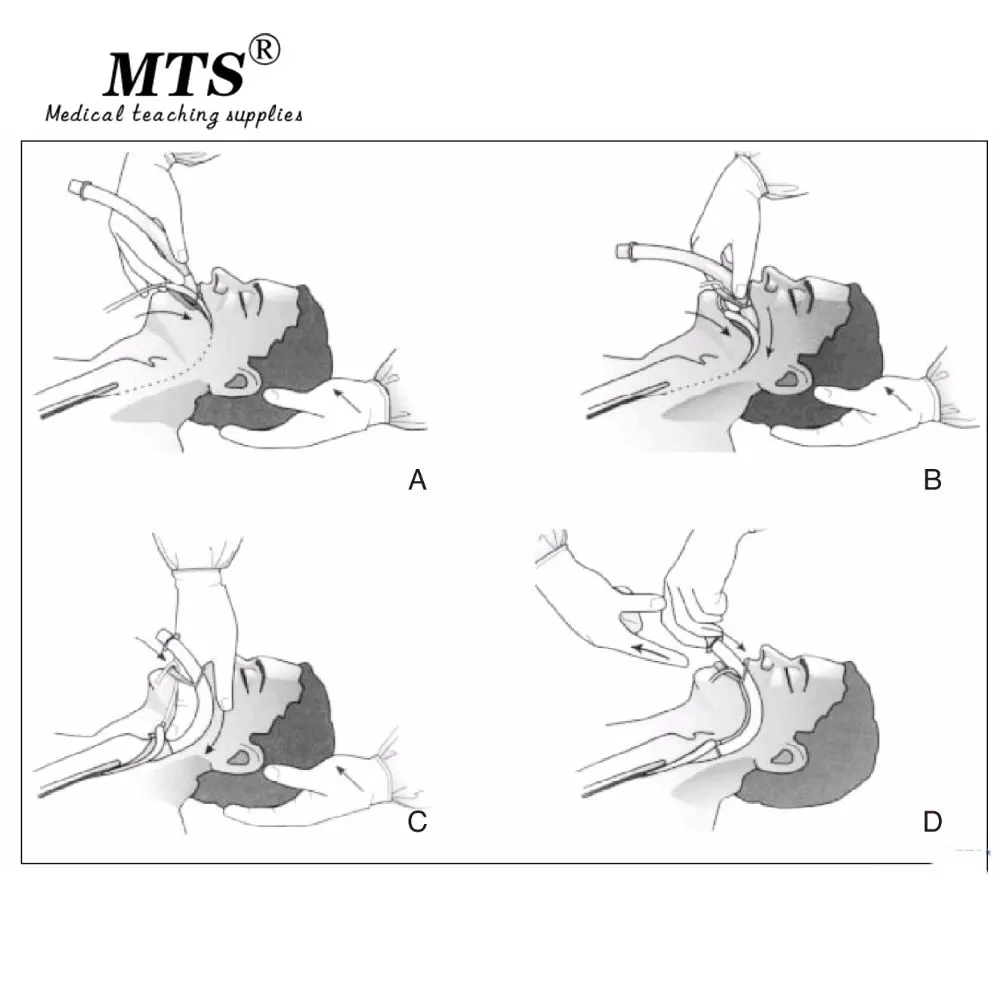 MTS®
Medical teaching supplies

A

B

C

D