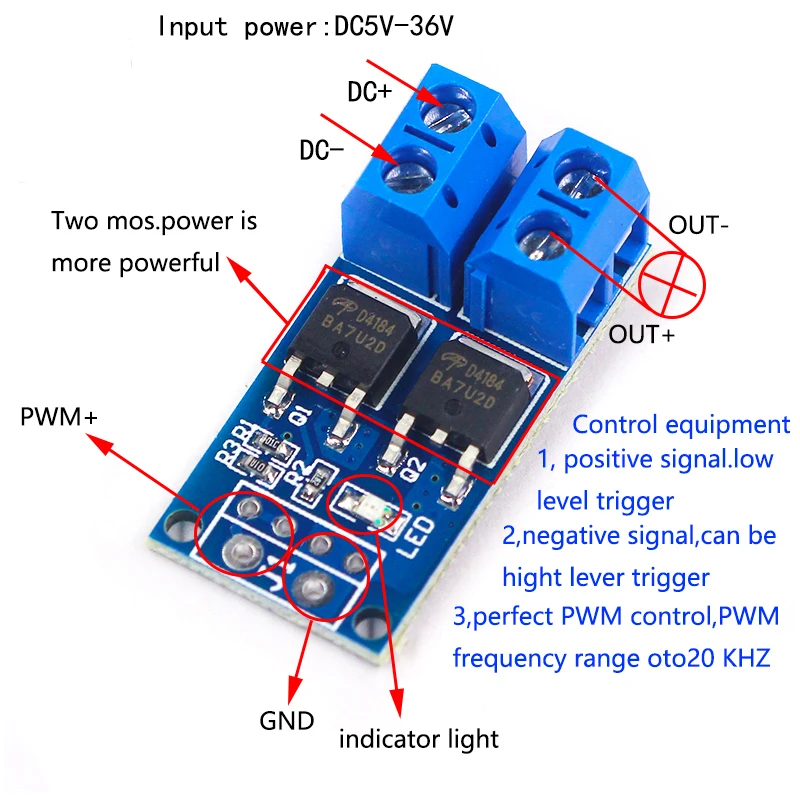 Input power:DC5V-36V

DC+

DC-

Two mos.power is more powerful

OUT-

OUT+

D4184
BA7U2D

D4184
BA7U2D

Q1

Q2

R3 R1

R2

LED

PWM+

Control equipment
1, positive signal.low level trigger
2,negative signal,can be hight lever trigger
3,perfect PWM control,PWM frequency range oto20 KHZ

GND

indicator light