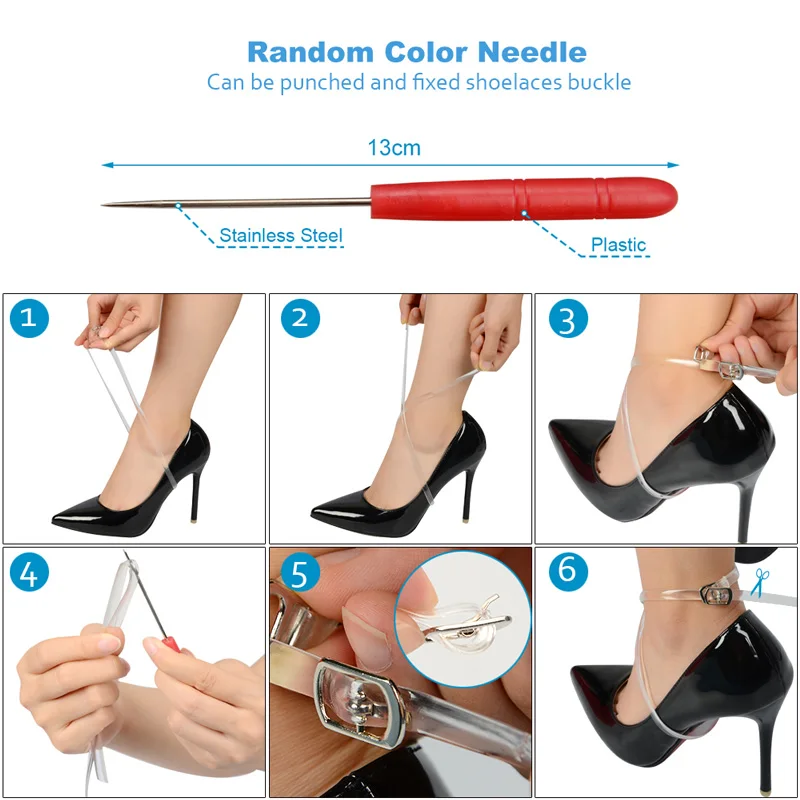 Random Color Needle
Can be punched and fixed shoelaces buckle

13cm

Stainless Steel

Plastic

1

2

3

4

5

6