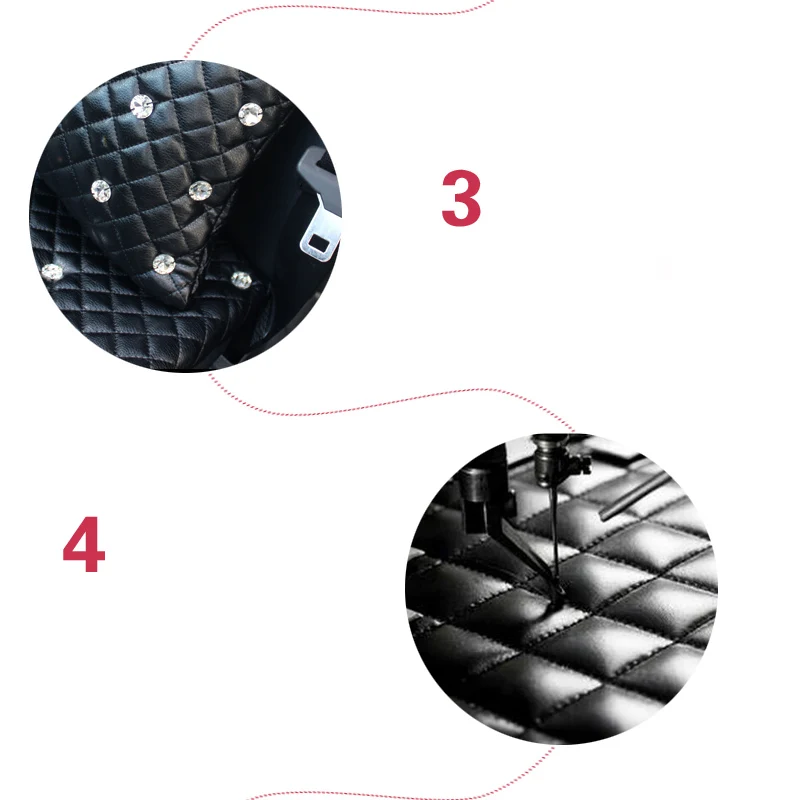 3

4