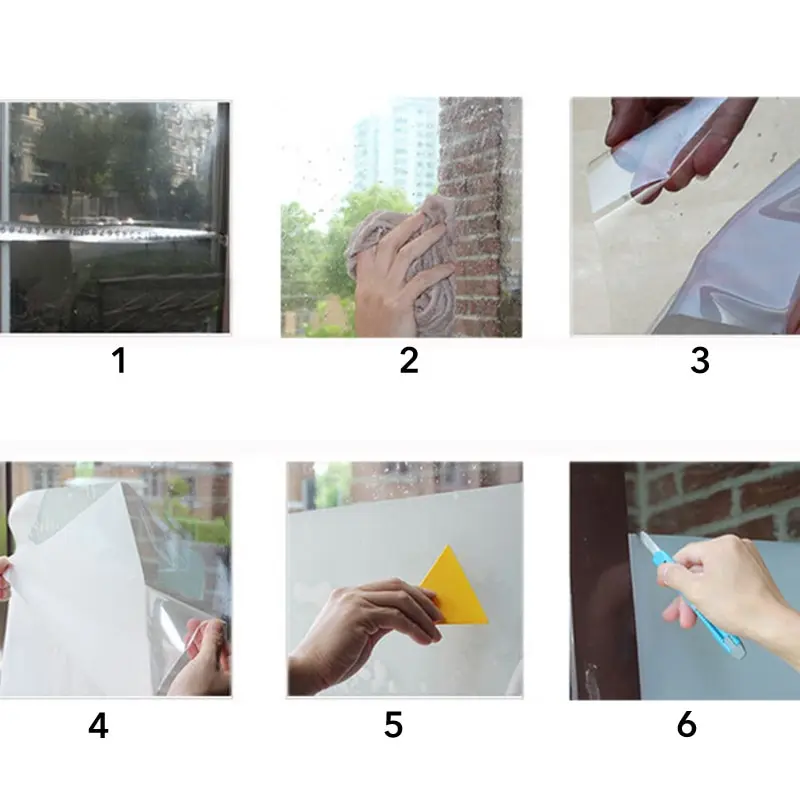 1

2

3

4

5

6