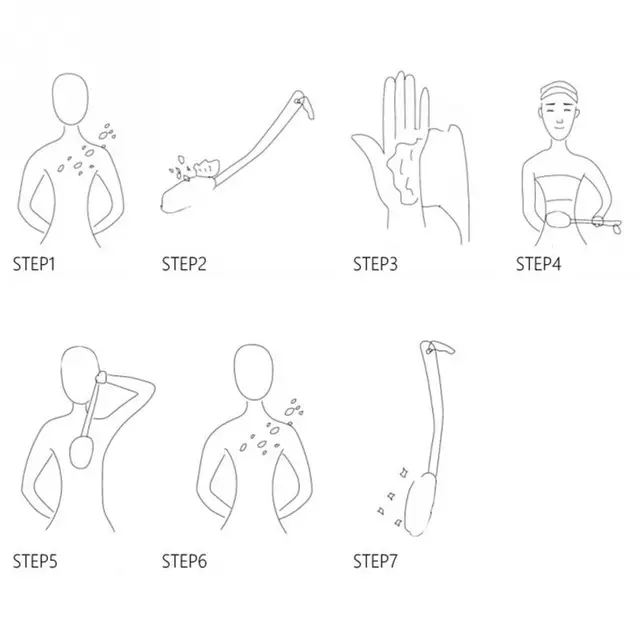 STEP1 STEP2 STEP3 STEP4

STEP5 STEP6 STEP7