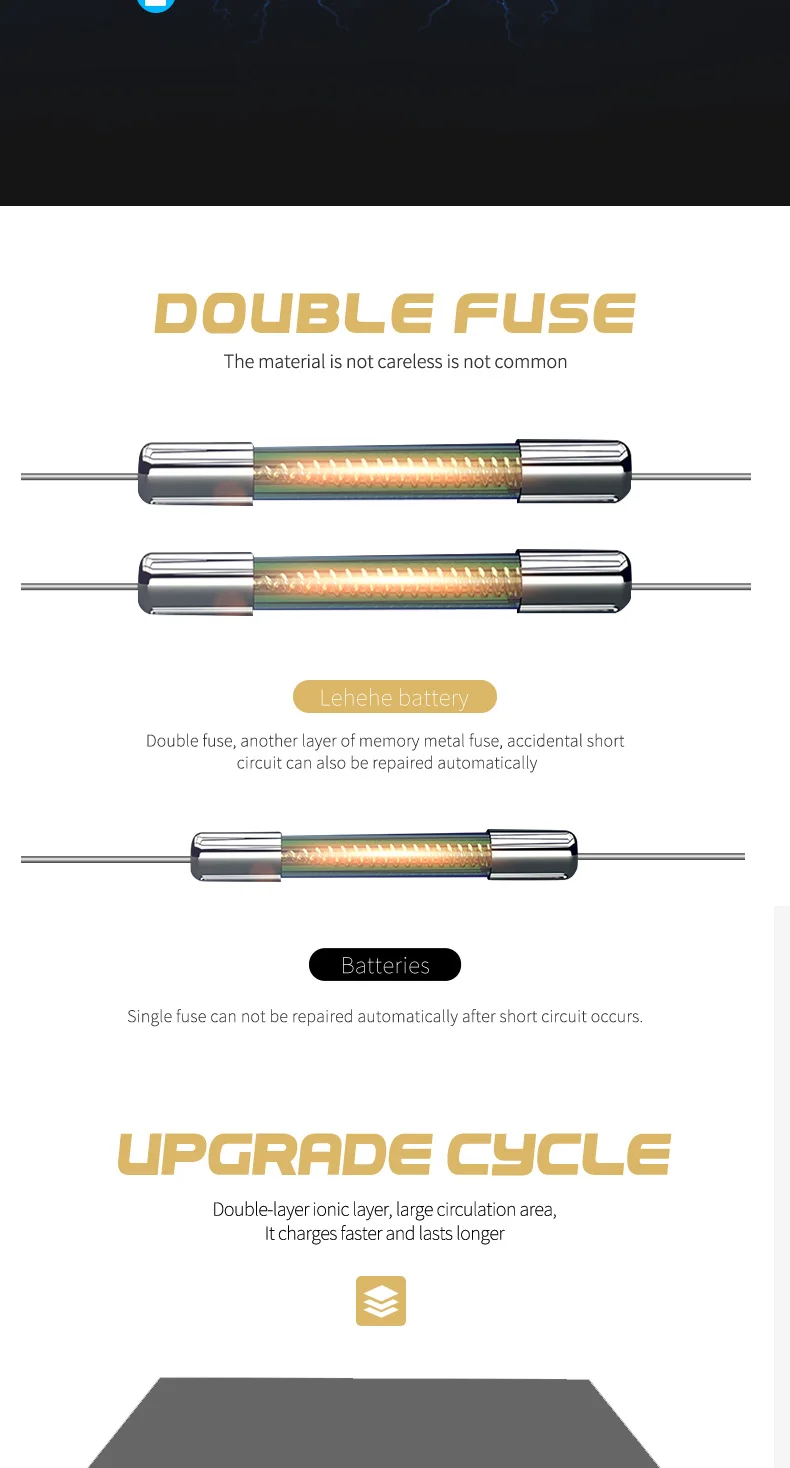 DOUBLE FUSE

The material is not careless is not common

Lehehe battery

Double fuse, another layer of memory metal fuse, accidental short circuit can also be repaired automatically

Batteries

Single fuse can not be repaired automatically after short circuit occurs.

UPGRADE CYCLE

Double-layer ionic layer, large circulation area, It charges faster and lasts longer