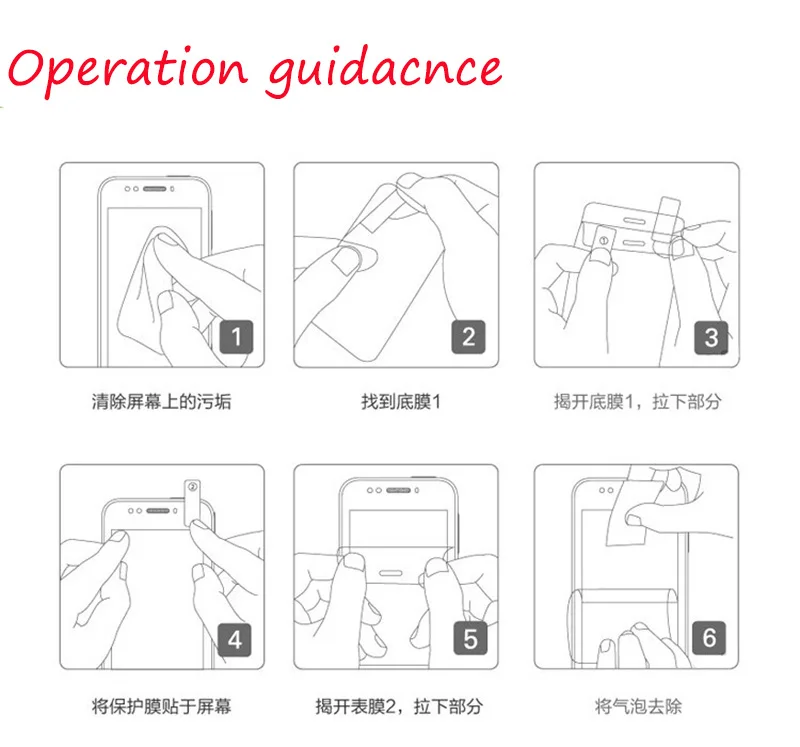 Operation guidacnce

①

1

清除屏幕上的污垢

2

找到底膜1

3

揭开底膜1，拉下部分

②

4

将保护膜贴于屏幕

5

揭开表膜2，拉下部分

6

将气泡去除