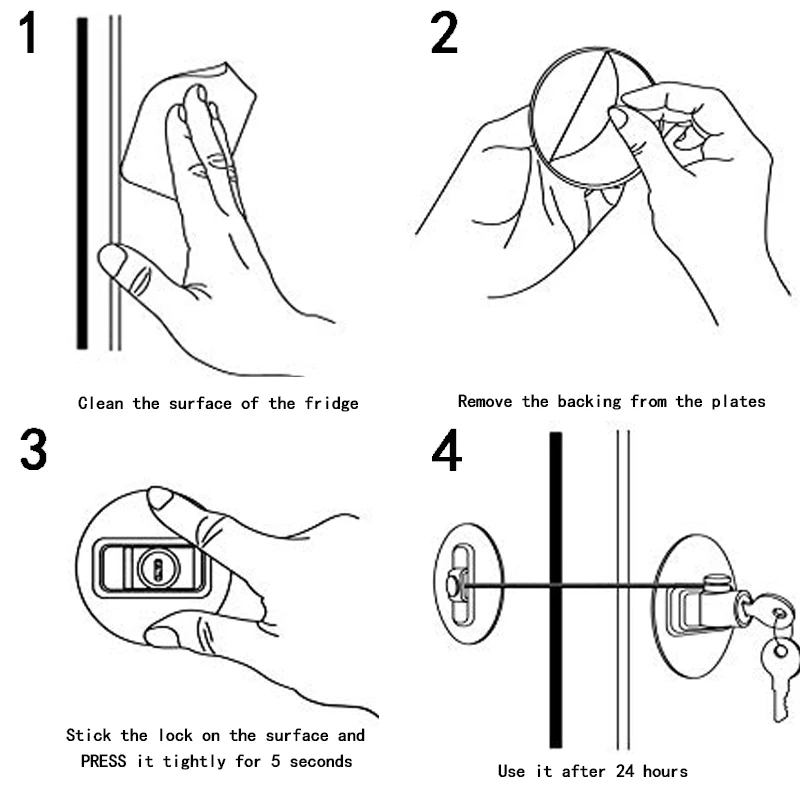 1

Clean the surface of the fridge

2

Remove the backing from the plates

3

Stick the lock on the surface and PRESS it tightly for 5 seconds

4

Use it after 24 hours