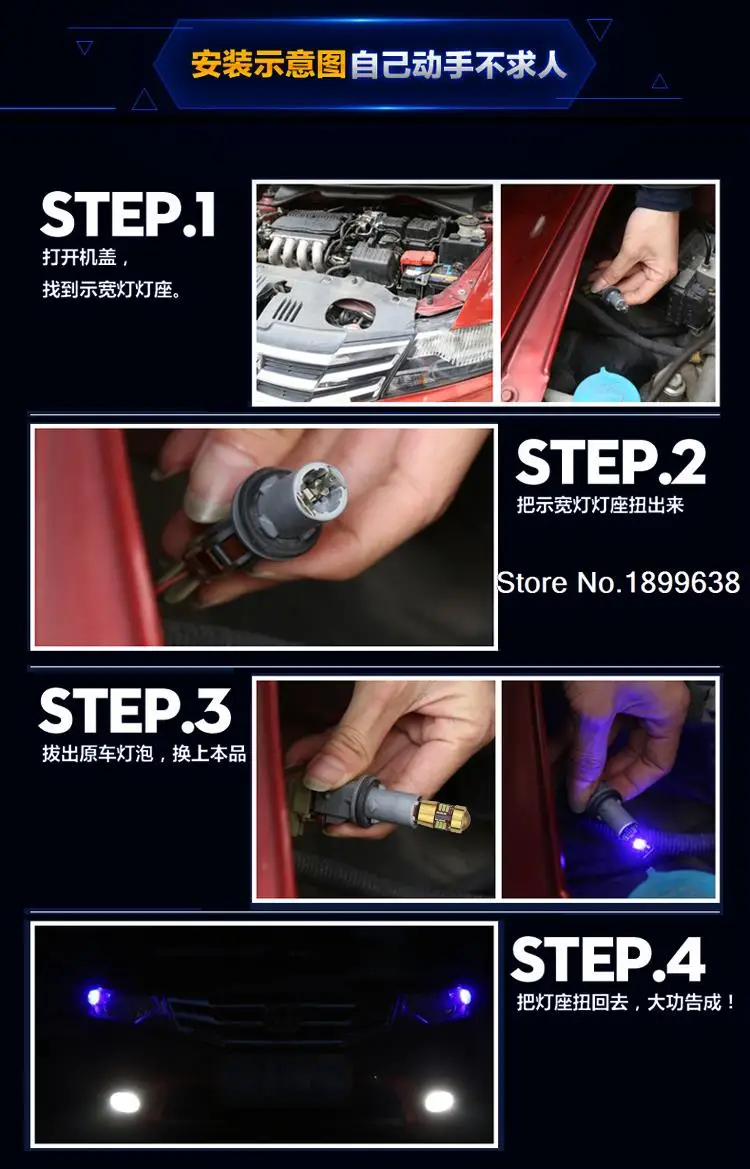 安装示意图自己动手不求人

STEP.1
打开机盖，
找到示宽灯灯座。

STEP.2
把示宽灯灯座扭出来

Store No.1899638

STEP.3
拔出原车灯泡，换上本品

STEP.4
把灯座扭回去，大功告成！