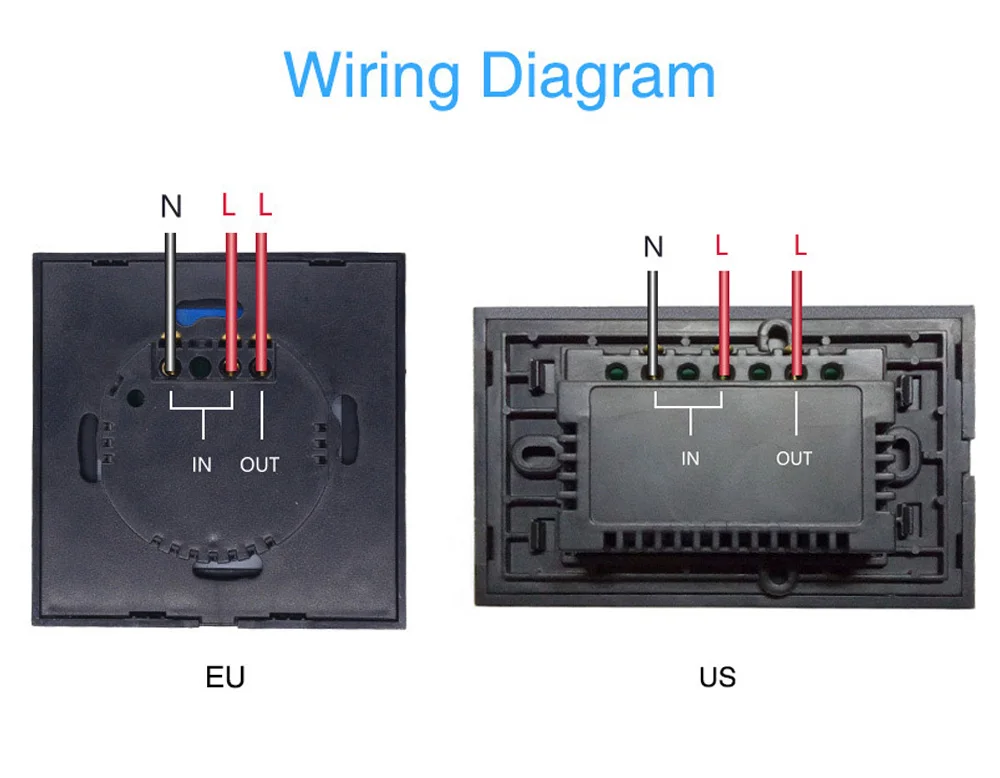 Wiring Diagram

N L L

IN OUT

EU

N L L

IN OUT

US