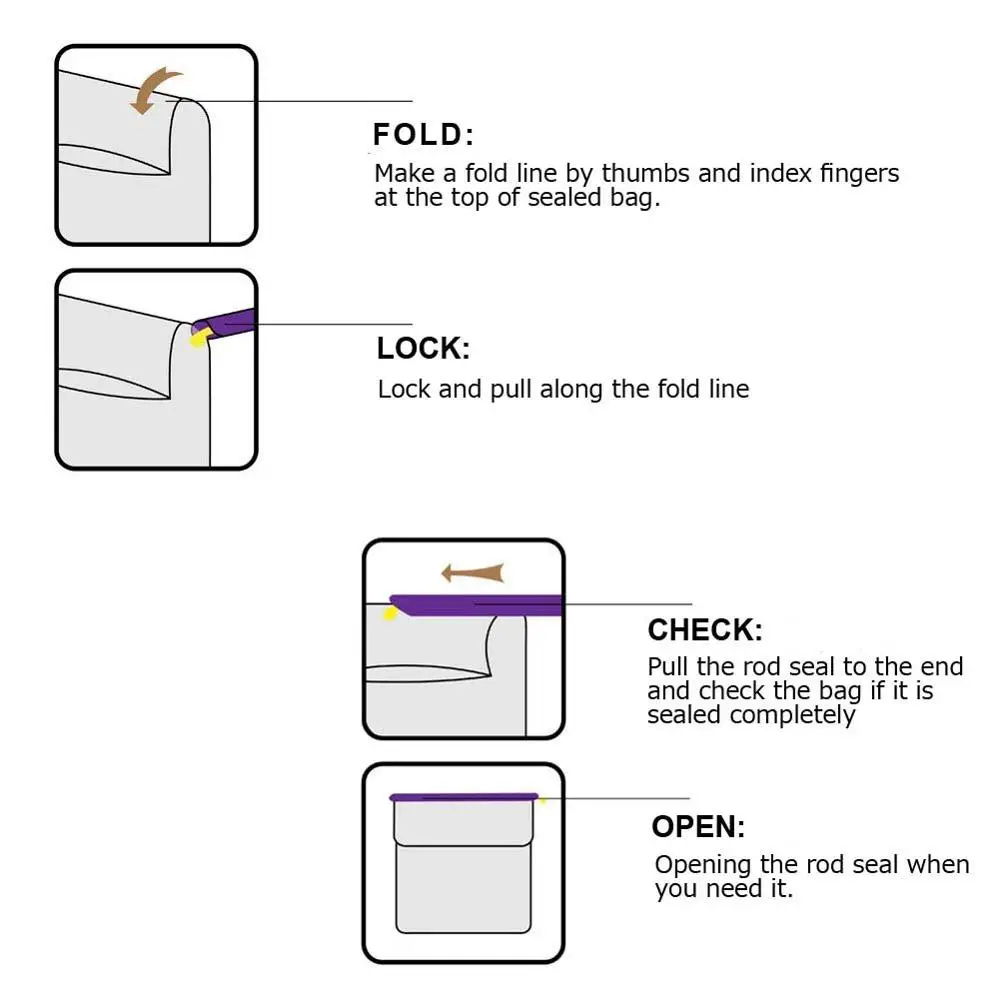 FOLD:
Make a fold line by thumbs and index fingers at the top of sealed bag.

LOCK:
Lock and pull along the fold line

CHECK:
Pull the rod seal to the end and check the bag if it is sealed completely

OPEN:
Opening the rod seal when you need it.