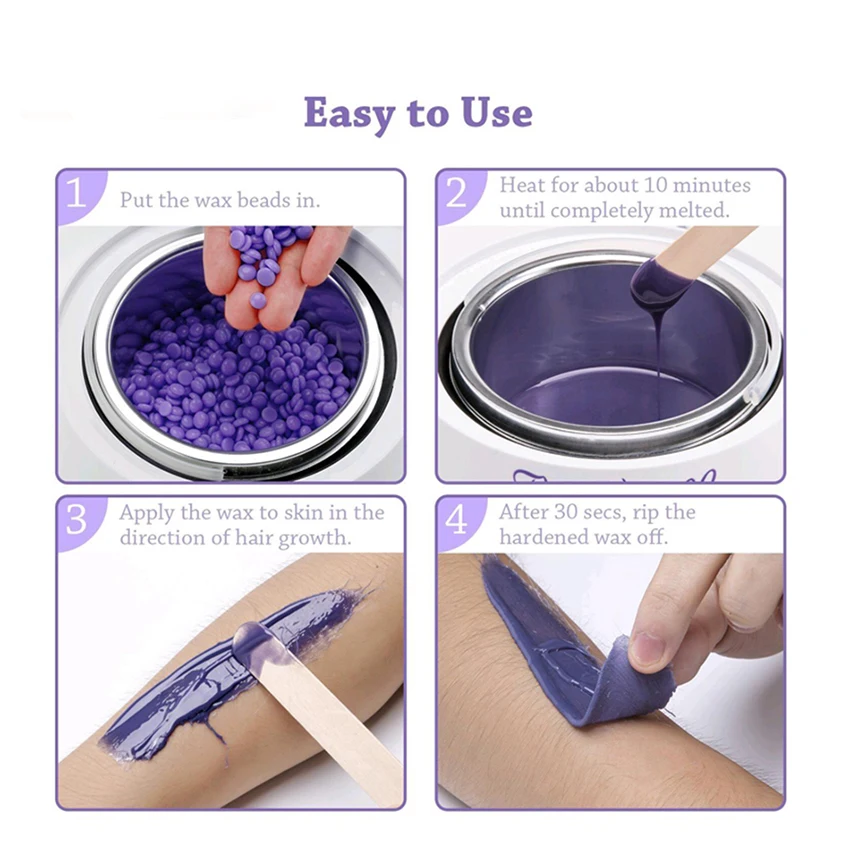 Easy to Use

1 Put the wax beads in.

2 Heat for about 10 minutes until completely melted.

3 Apply the wax to skin in the direction of hair growth.

4 After 30 secs, rip the hardened wax off.