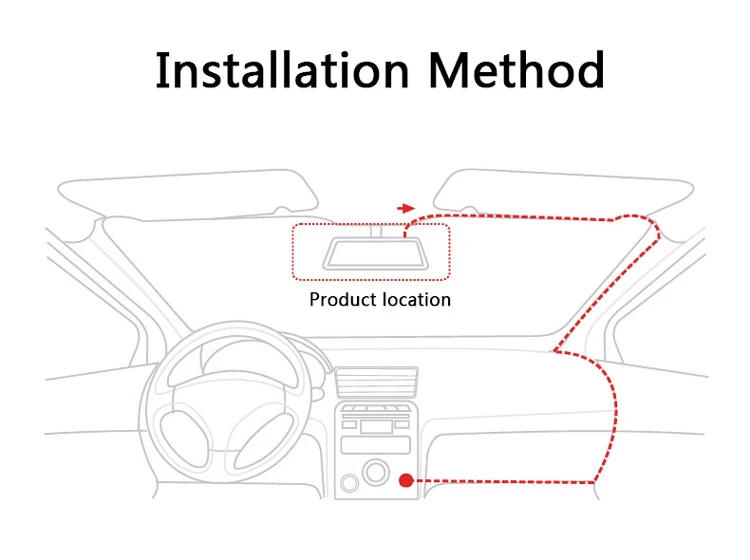 Installation Method

Product location