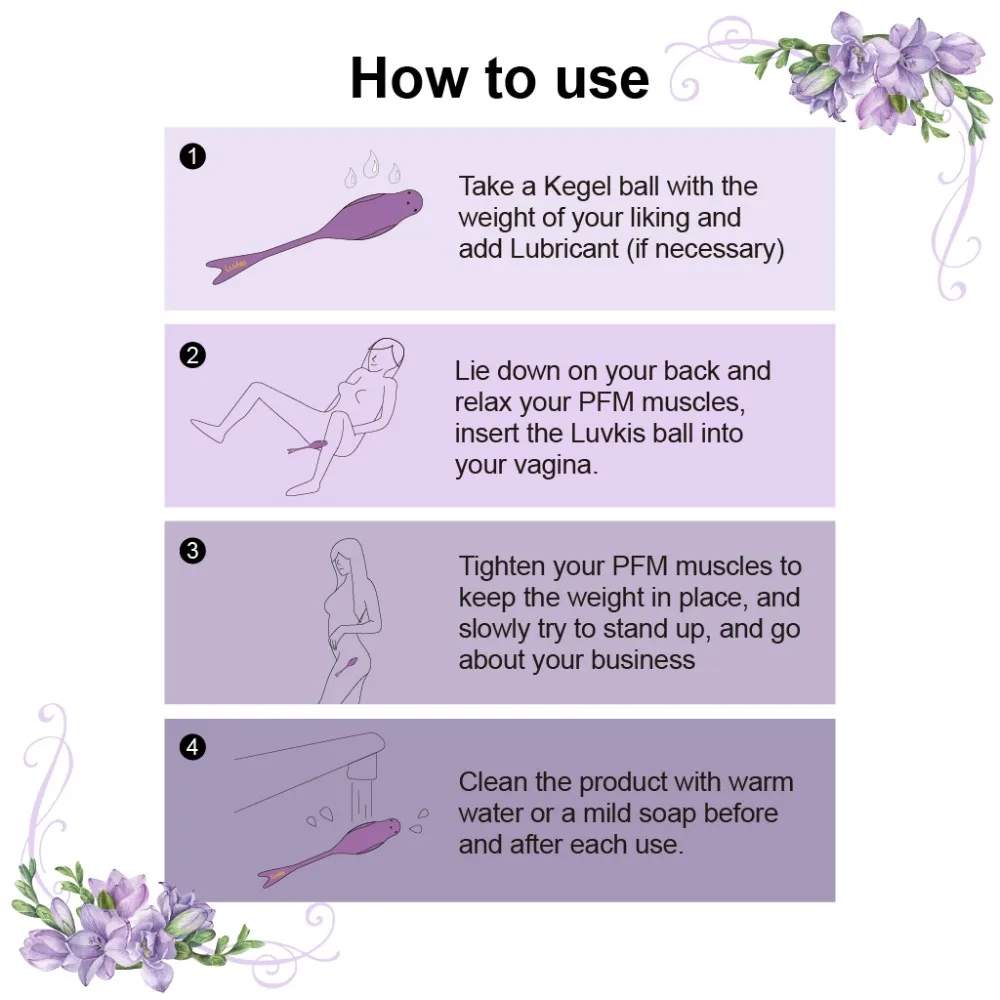 How to use

1

Take a Kegel ball with the weight of your liking and add Lubricant (if necessary)

2

Lie down on your back and relax your PFM muscles, insert the Luvkis ball into your vagina.

3

Tighten your PFM muscles to keep the weight in place, and slowly try to stand up, and go about your business

4

Clean the product with warm water or a mild soap before and after each use.