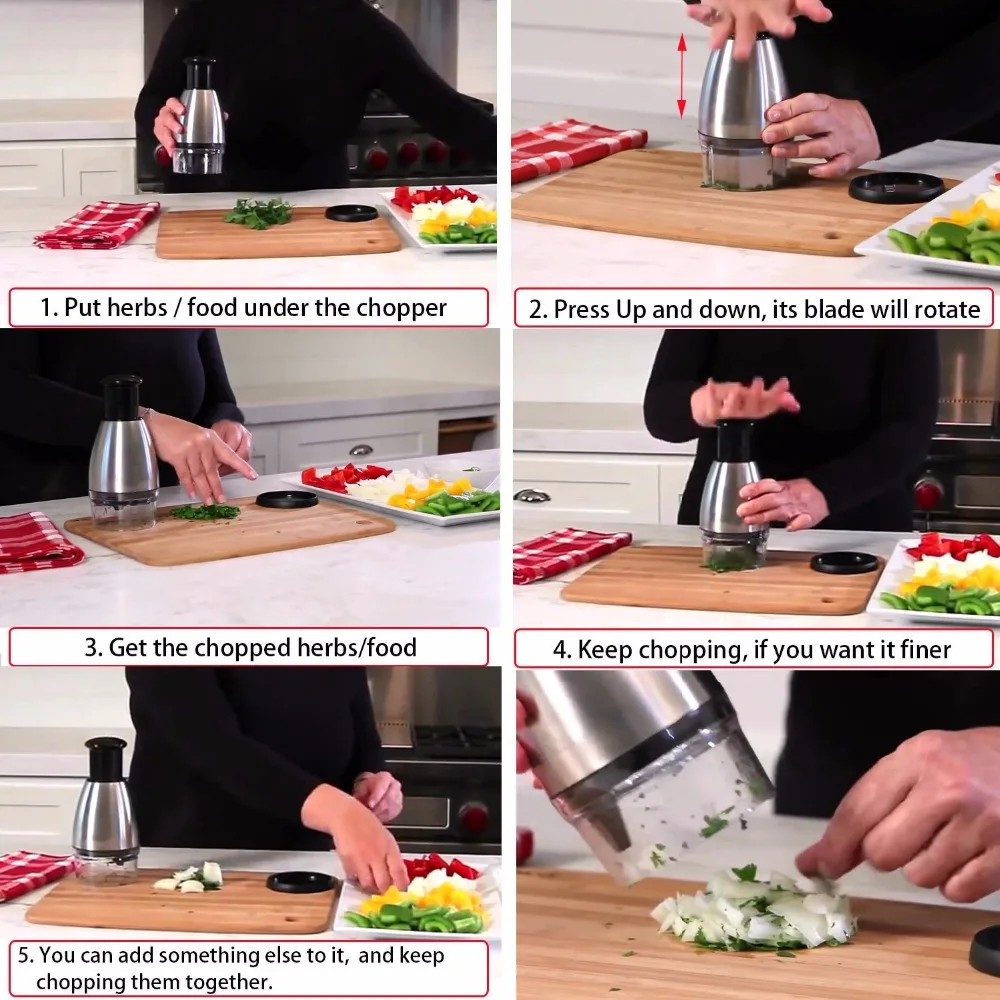 1. Put herbs / food under the chopper

2. Press Up and down, its blade will rotate

3. Get the chopped herbs/food

4. Keep chopping, if you want it finer

5. You can add something else to it, and keep chopping them together.