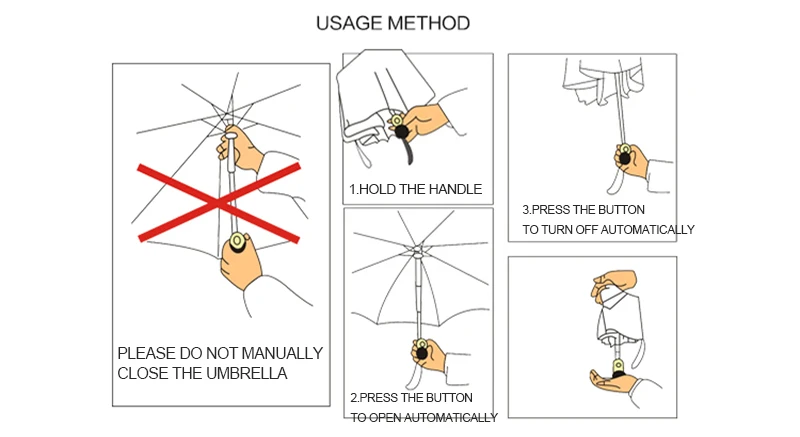 USAGE METHOD

PLEASE DO NOT MANUALLY CLOSE THE UMBRELLA

1.HOLD THE HANDLE

2.PRESS THE BUTTON TO OPEN AUTOMATICALLY

3.PRESS THE BUTTON TO TURN OFF AUTOMATICALLY