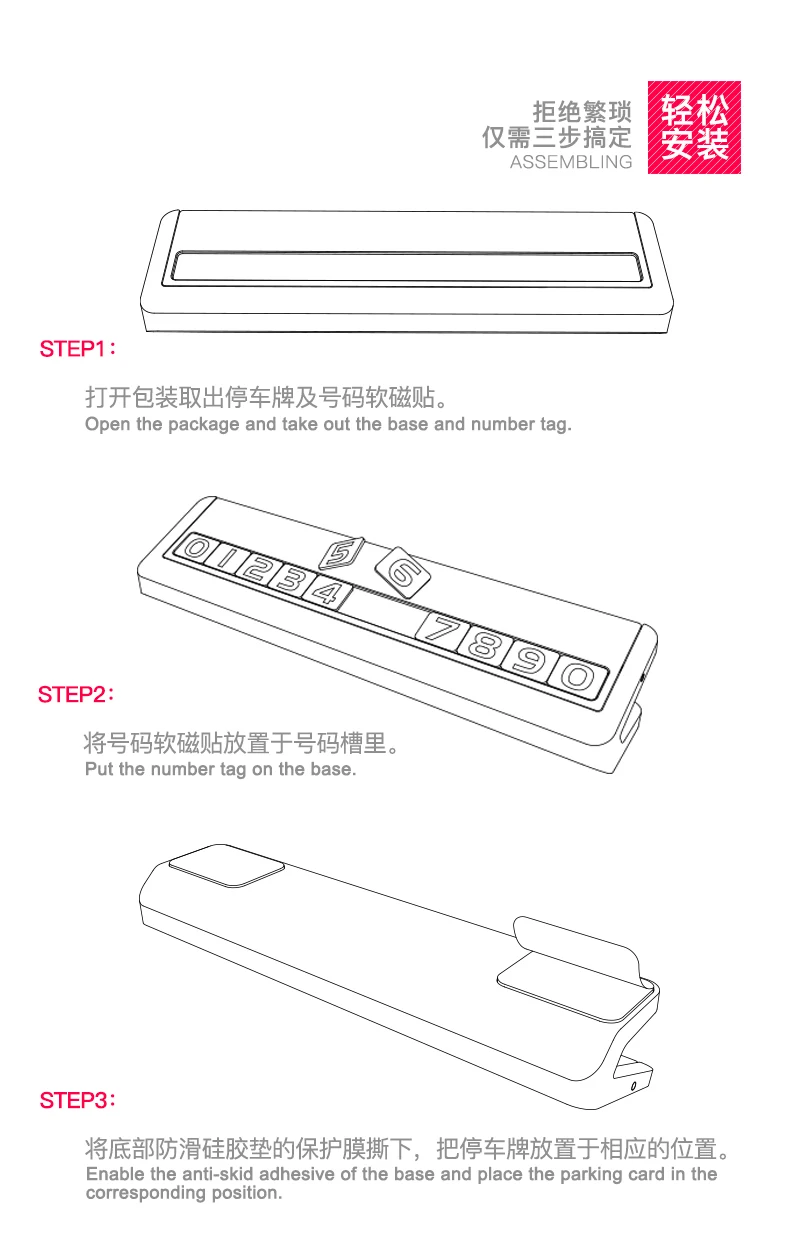 拒绝繁琐
仅需三步搞定
ASSEMBLING

轻松
安装

STEP1：

打开包装取出停车牌及号码软磁贴。
Open the package and take out the base and number tag.

0 1 2 3 4 5 6 7 8 9 0

STEP2：

将号码软磁贴放置于号码槽里。
Put the number tag on the base.

STEP3：

将底部防滑硅胶垫的保护膜撕下，把停车牌放置于相应的位置。
Enable the anti-skid adhesive of the base and place the parking card in the corresponding position.