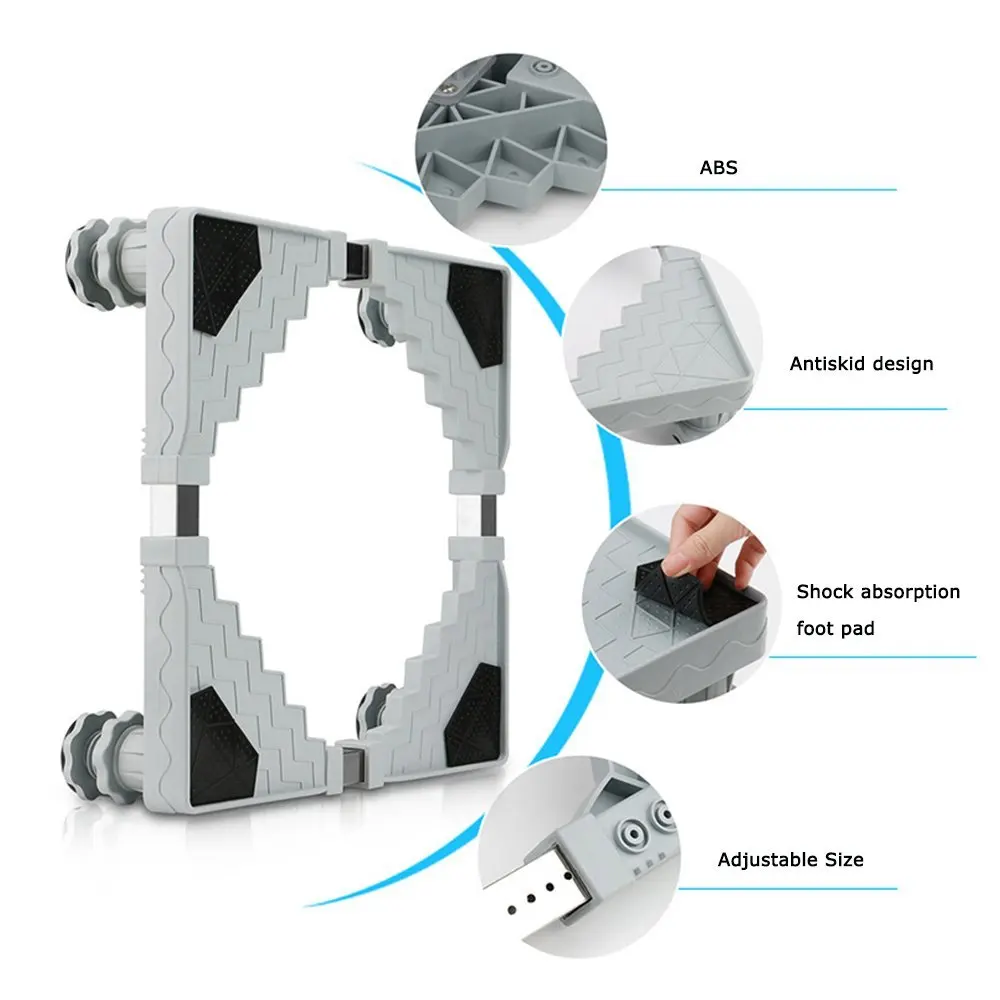 ABS

Antiskid design

Shock absorption foot pad

Adjustable Size