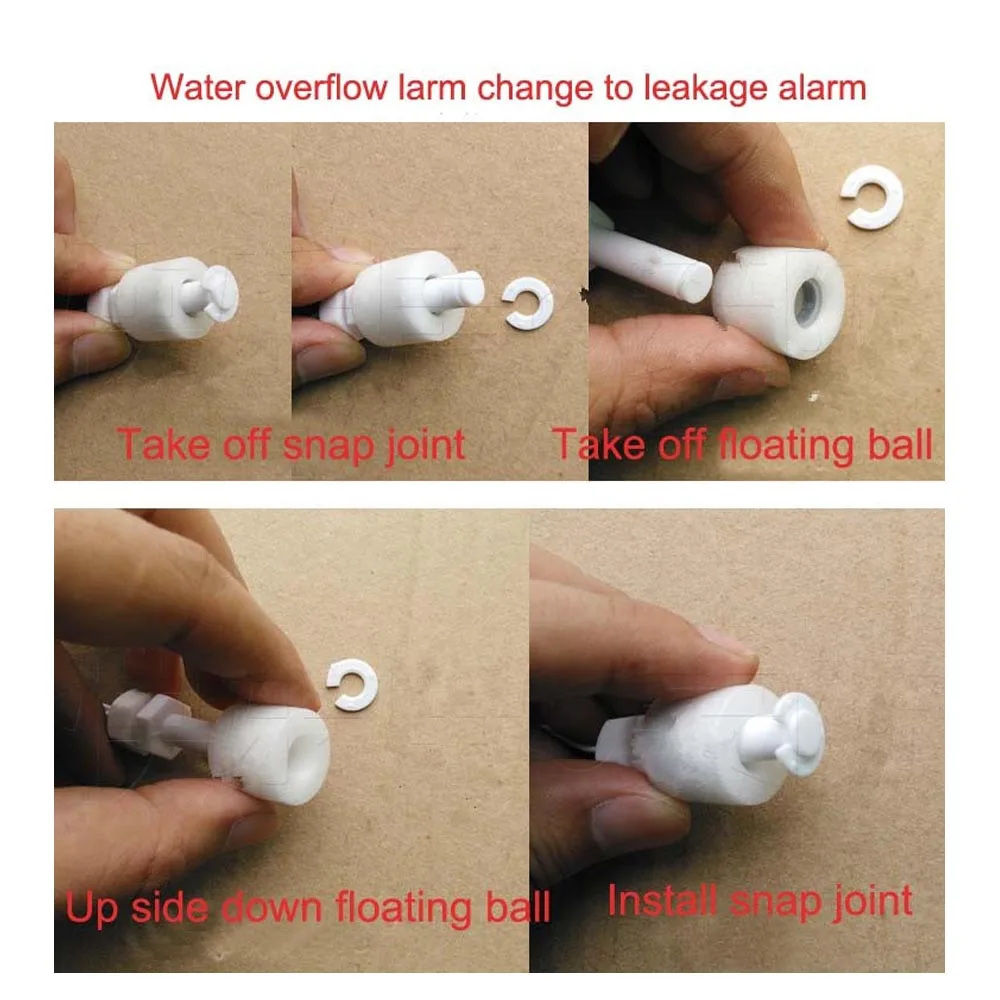 Water overflow larm change to leakage alarm

Take off snap joint

Take off floating ball

Up side down floating ball

Install snap joint