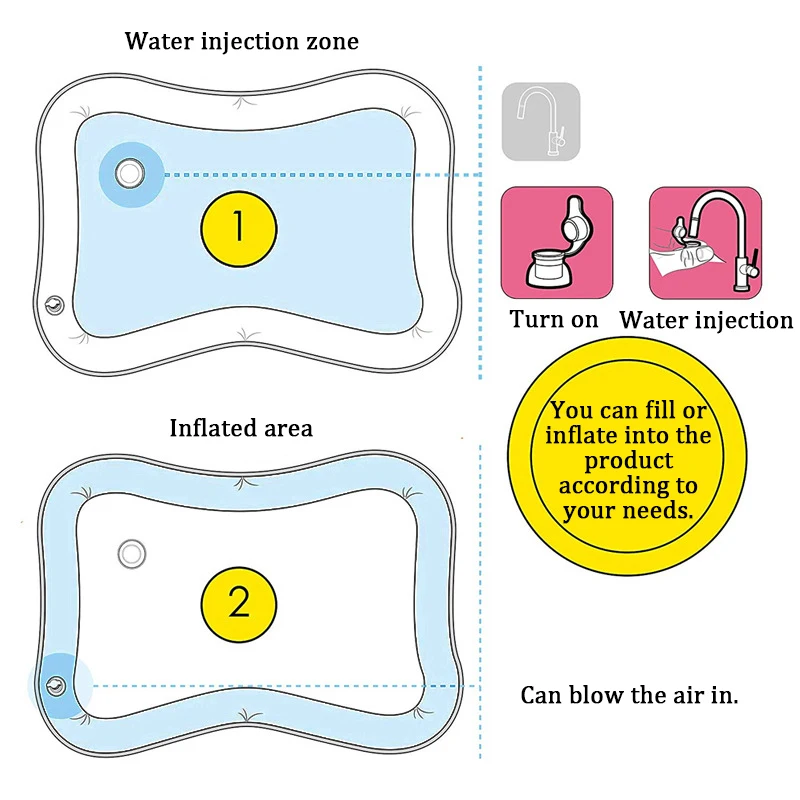 Water injection zone

1

Turn on

Water injection

You can fill or inflate into the product according to your needs.

Inflated area

2

Can blow the air in.