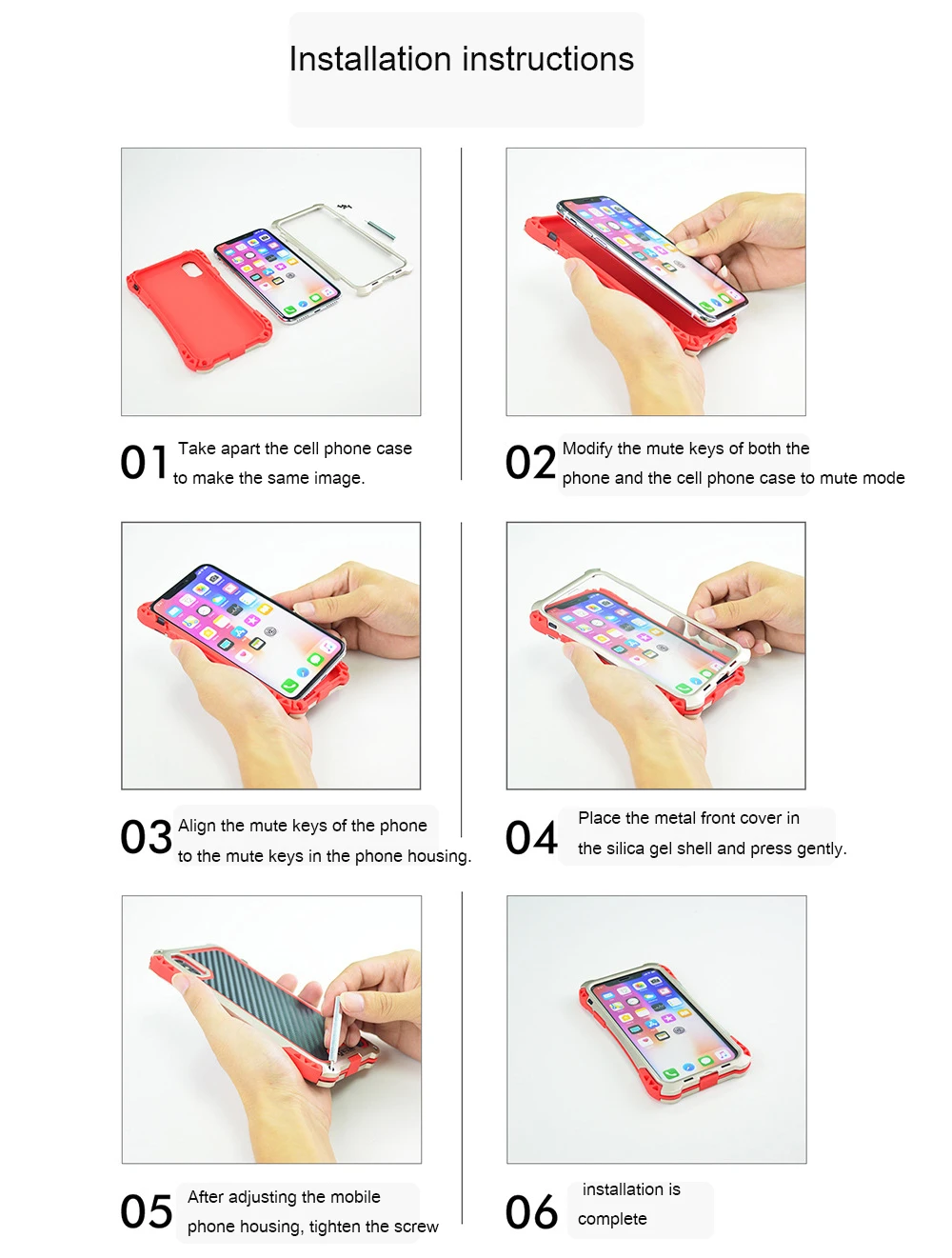 Installation instructions

01 Take apart the cell phone case to make the same image.

02 Modify the mute keys of both the phone and the cell phone case to mute mode

03 Align the mute keys of the phone to the mute keys in the phone housing.

04 Place the metal front cover in the silica gel shell and press gently.

05 After adjusting the mobile phone housing, tighten the screw

06 installation is complete