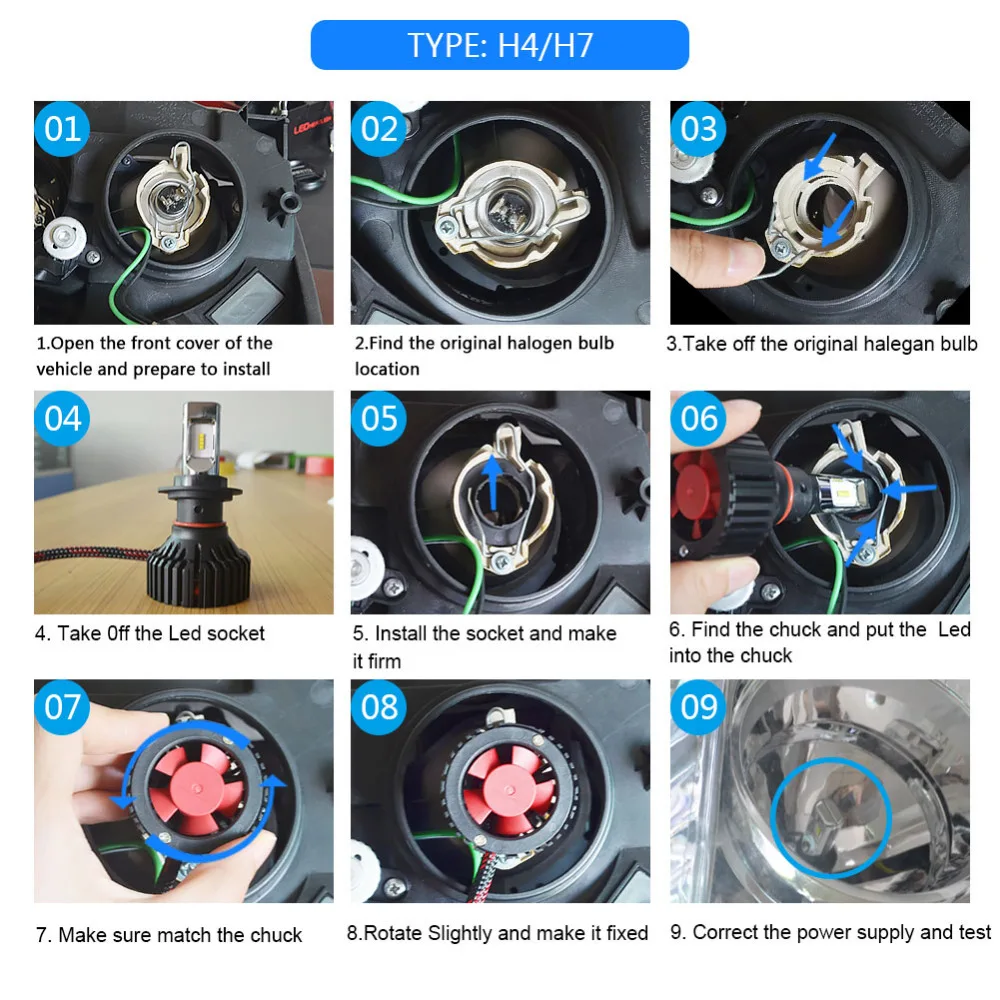 TYPE: H4/H7

01

1.Open the front cover of the vehicle and prepare to install

02

2.Find the original halogen bulb location

03

3.Take off the original halegan bulb

04

4. Take 0ff the Led socket

05

5. Install the socket and make it firm

06

6. Find the chuck and put the Led into the chuck

07

7. Make sure match the chuck

08

8.Rotate Slightly and make it fixed

09

9. Correct the power supply and test