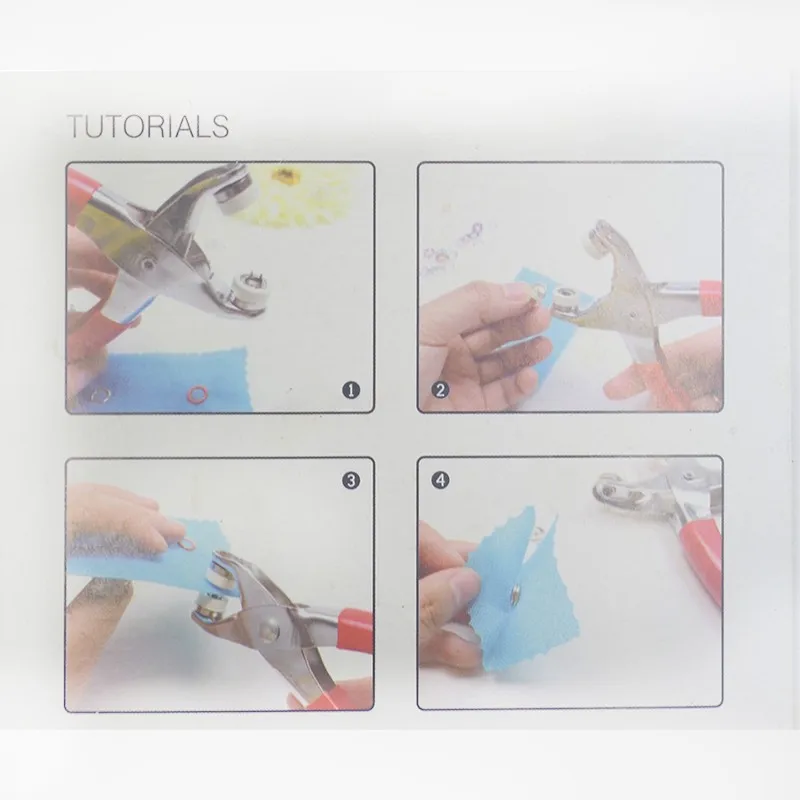 TUTORIALS

1

2

3

4