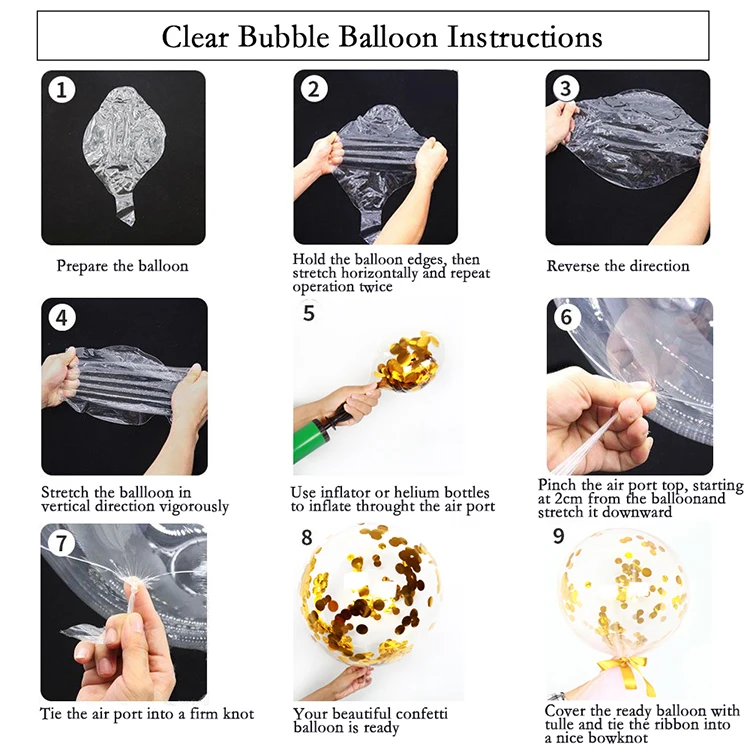 Clear Bubble Balloon Instructions

1
Prepare the balloon

2
Hold the balloon edges, then stretch horizontally and repeat operation twice

3
Reverse the direction

4
Stretch the ballloon in vertical direction vigorously

5
Use inflator or helium bottles to inflate throught the air port

6
Pinch the air port top, starting at 2cm from the balloonand stretch it downward

7
Tie the air port into a firm knot

8
Your beautiful confetti balloon is ready

9
Cover the ready balloon with tulle and tie the ribbon into a nice bowknot