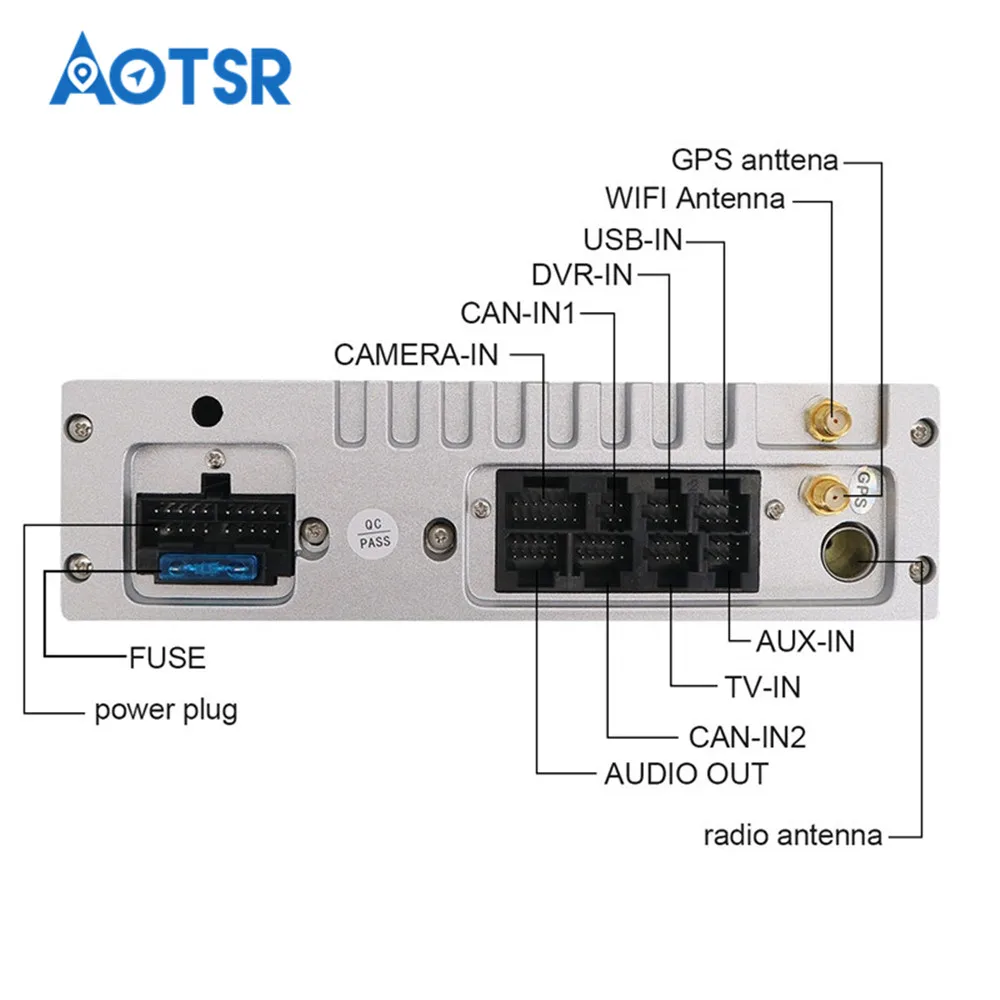 AOTSR

GPS anttena
WIFI Antenna
USB-IN
DVR-IN
CAN-IN1
CAMERA-IN

QC
PASS

GPS

FUSE
power plug

AUX-IN
TV-IN
CAN-IN2
AUDIO OUT

radio antenna