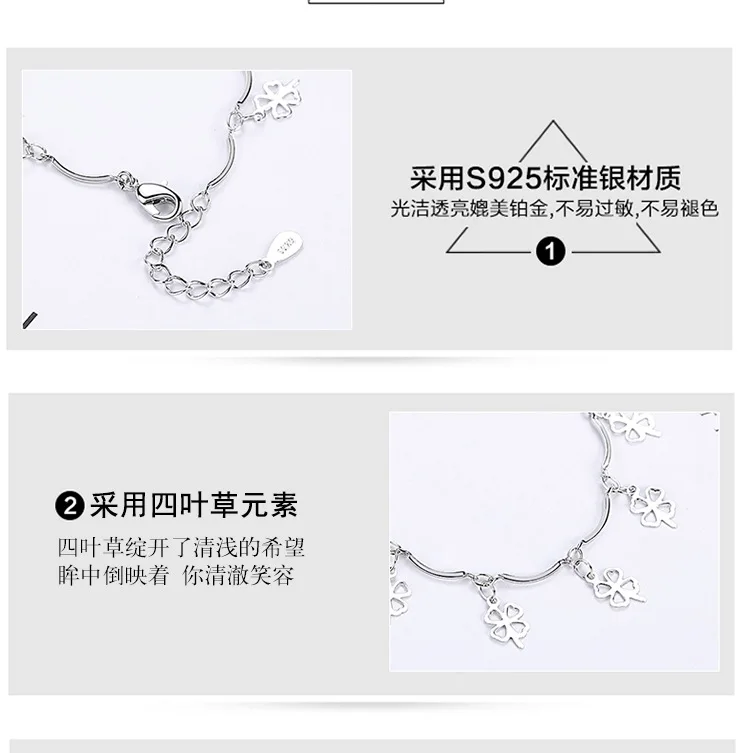 采用S925标准银材质
光洁透亮媲美铂金,不易过敏,不易褪色
1

2 采用四叶草元素
四叶草绽开了清浅的希望
眸中倒映着 你清澈笑容