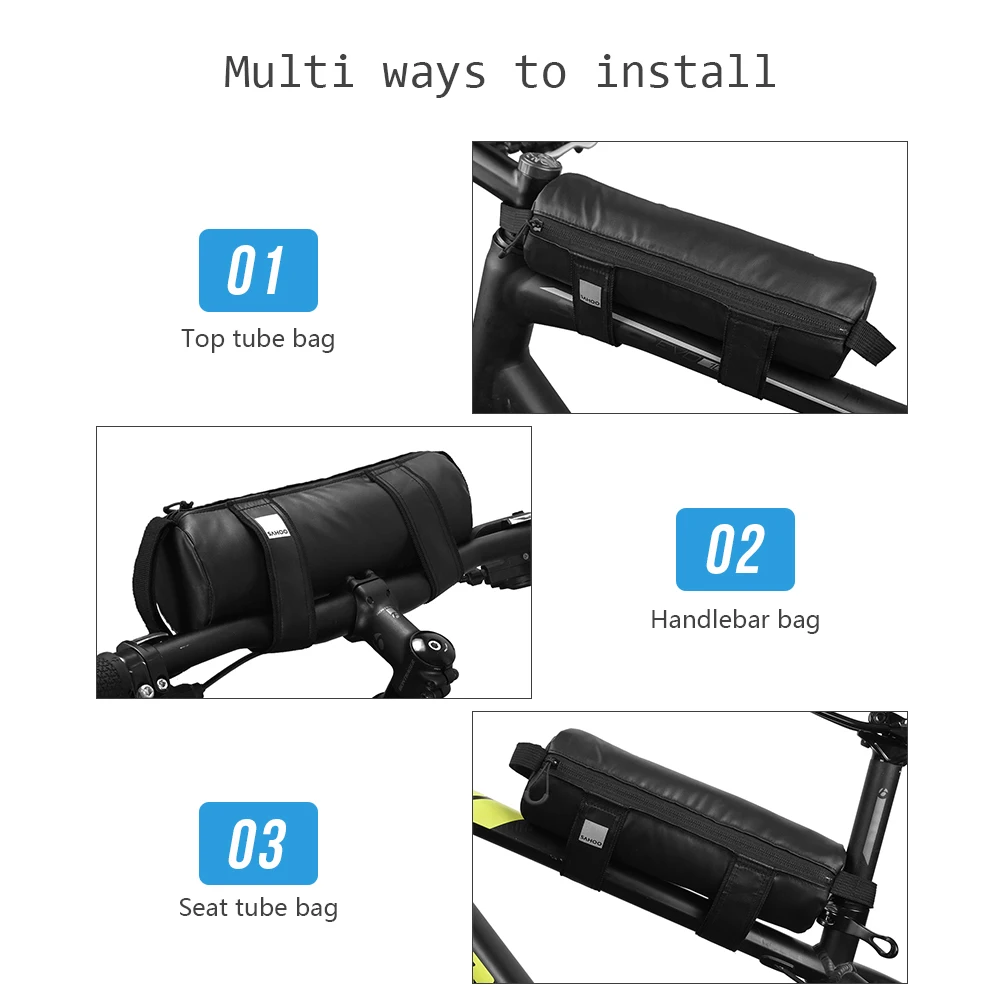 Multi ways to install

01

Top tube bag

SAHOO

SAHOO

02

Handlebar bag

03

Seat tube bag

SAHOO