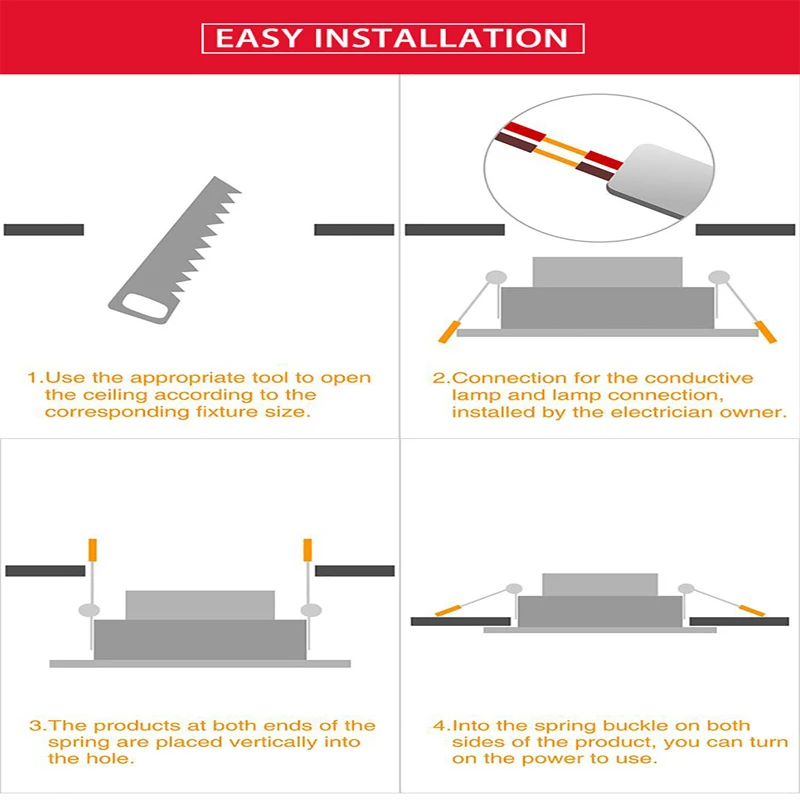 EASY INSTALLATION

1.Use the appropriate tool to open the ceiling according to the corresponding fixture size.

2.Connection for the conductive lamp and lamp connection, installed by the electrician owner.

3.The products at both ends of the spring are placed vertically into the hole.

4.Into the spring buckle on both sides of the product, you can turn on the power to use.