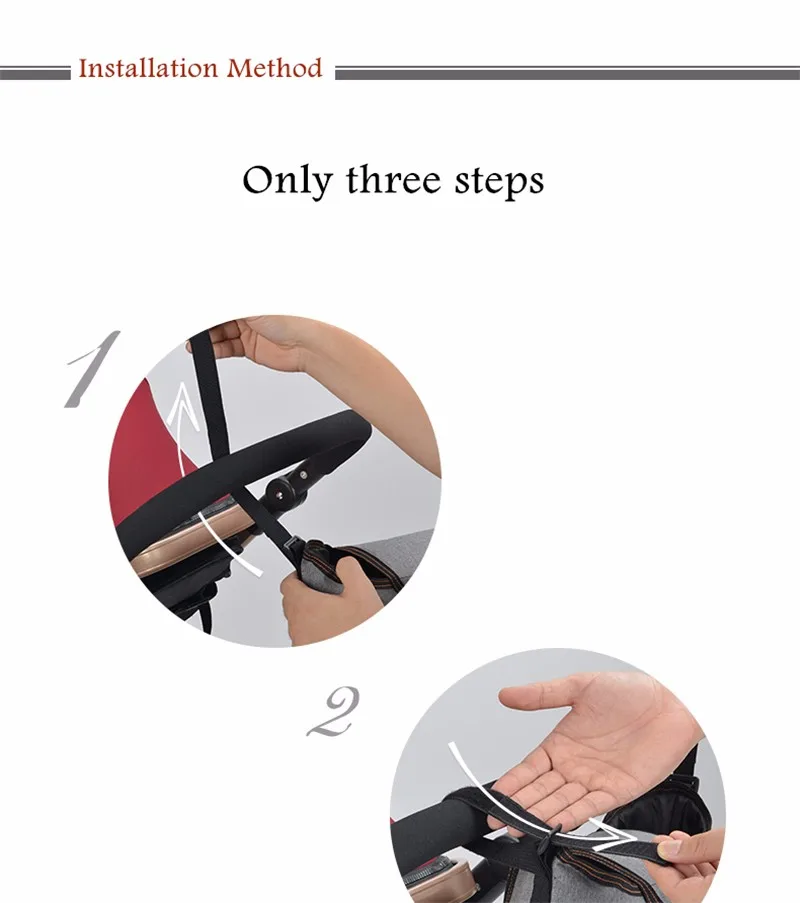 Installation Method

Only three steps

1

2