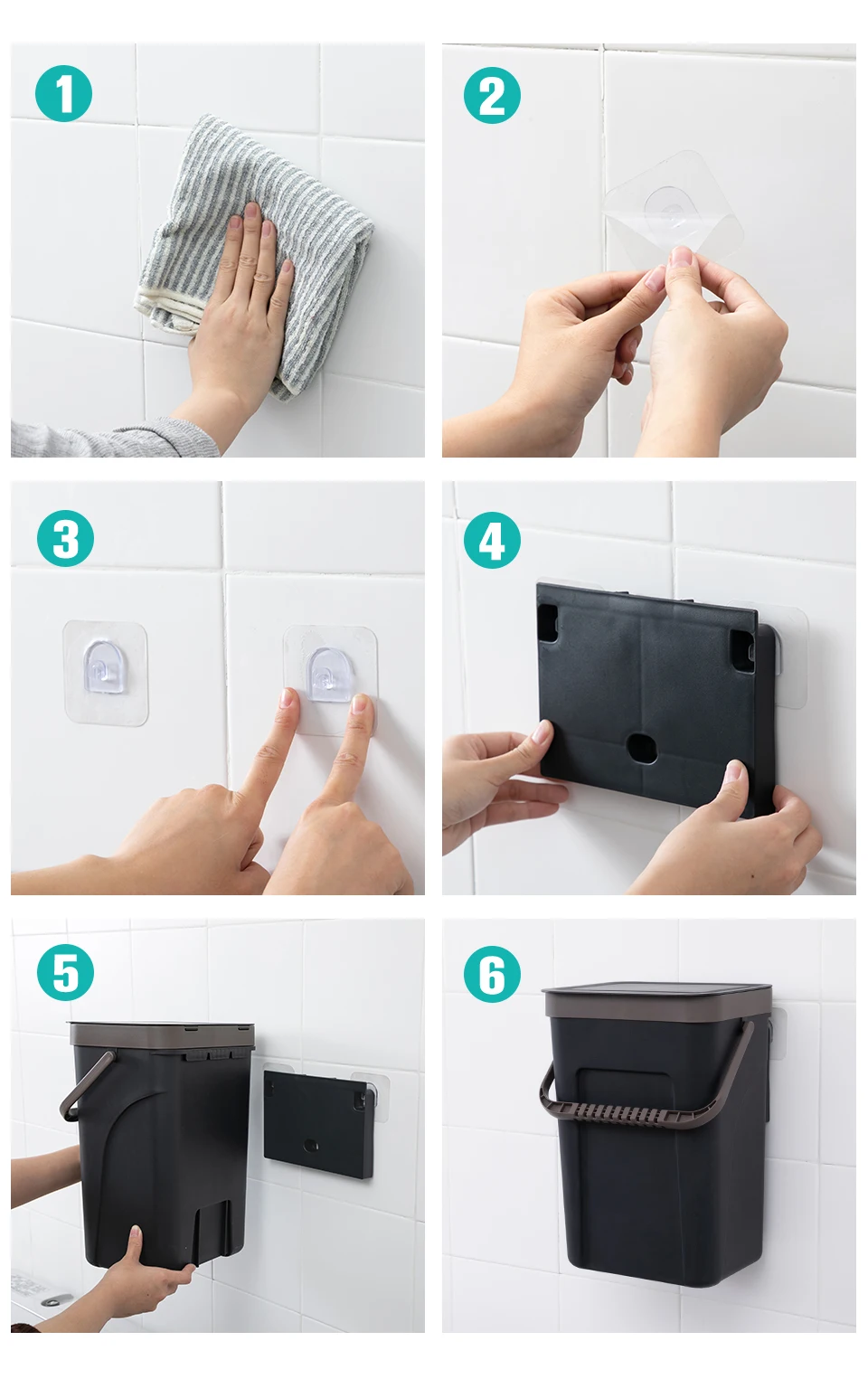 1

2

3

4

5

6