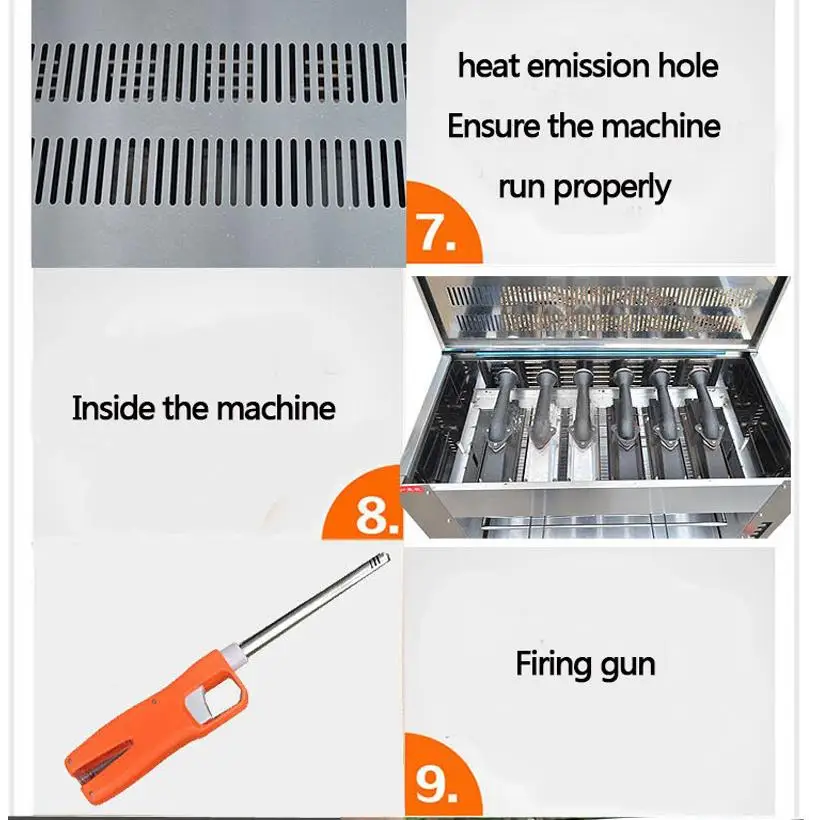 heat emission hole
Ensure the machine
run properly

7.

Inside the machine

8.

Firing gun

9.