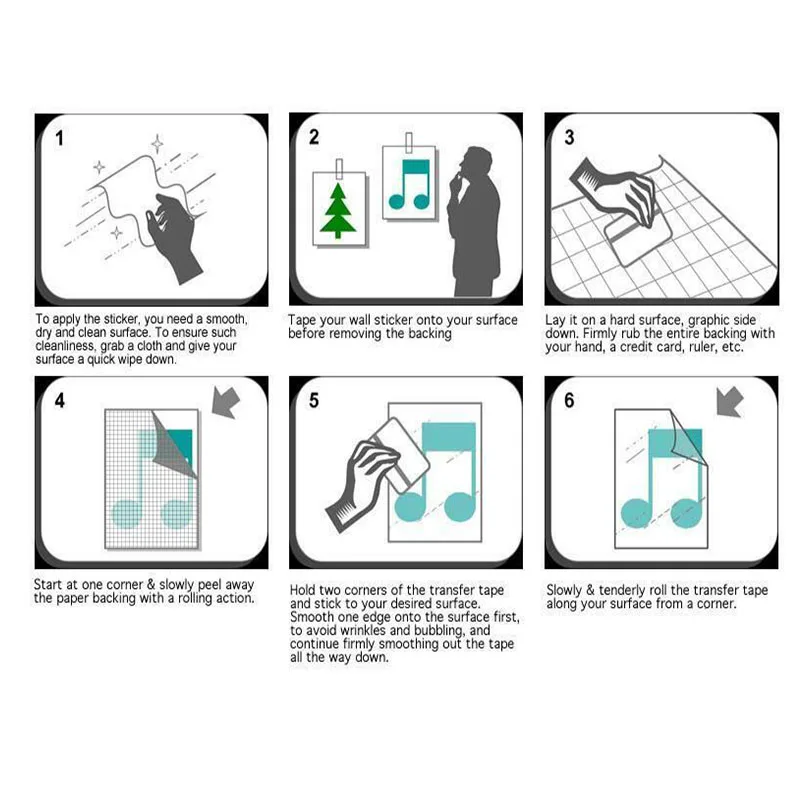 1

To apply the sticker, you need a smooth, dry and clean surface. To ensure such cleanliness, grab a cloth and give your surface a quick wipe down.

2

Tape your wall sticker onto your surface before removing the backing

3

Lay it on a hard surface, graphic side down. Firmly rub the entire backing with your hand, a credit card, ruler, etc.

4

Start at one corner & slowly peel away the paper backing with a rolling action.

5

Hold two corners of the transfer tape and stick to your desired surface. Smooth one edge onto the surface first, to avoid wrinkles and bubbling, and continue firmly smoothing out the tape all the way down.

6

Slowly & tenderly roll the transfer tape along your surface from a corner.