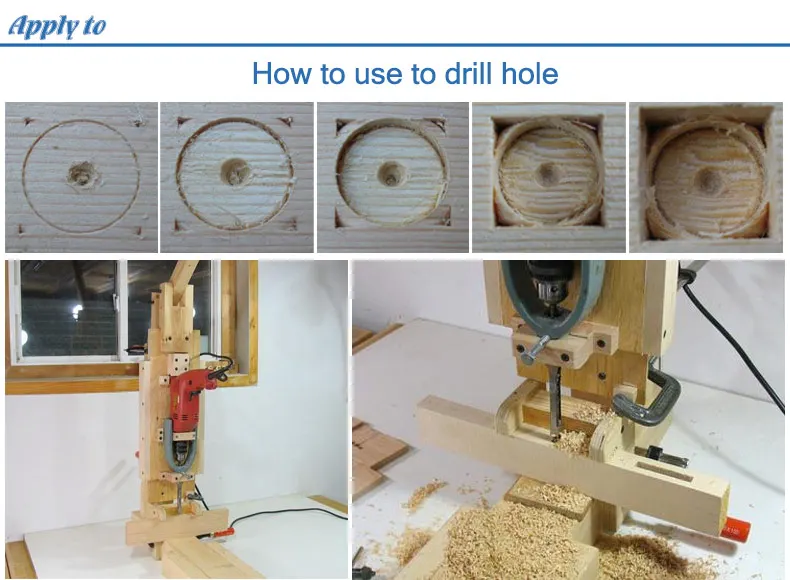 Apply to

How to use to drill hole