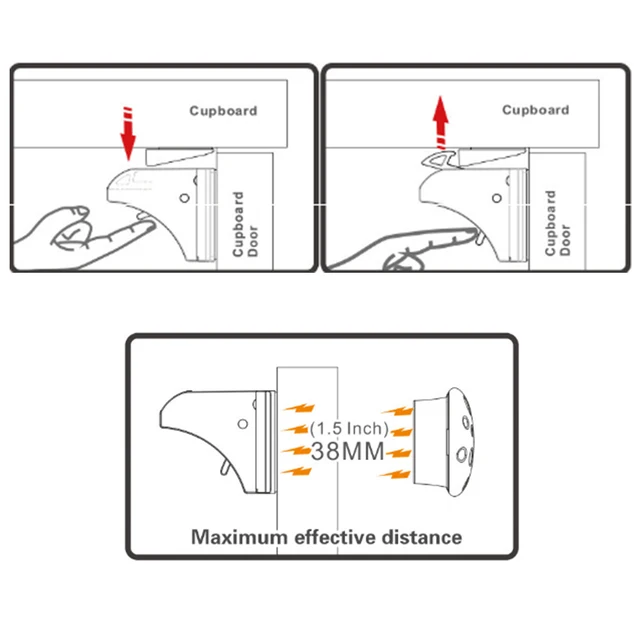 Cupboard

Cupboard Door

Cupboard

Cupboard Door

(1.5 Inch)
38MM

Maximum effective distance