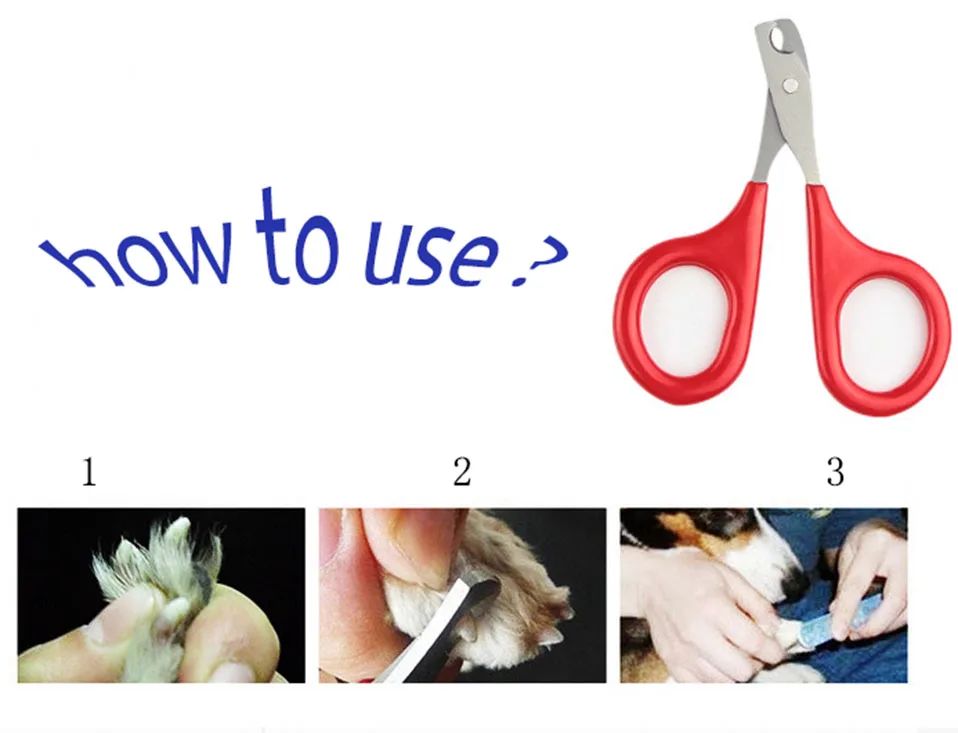 how to use ?

1

2

3