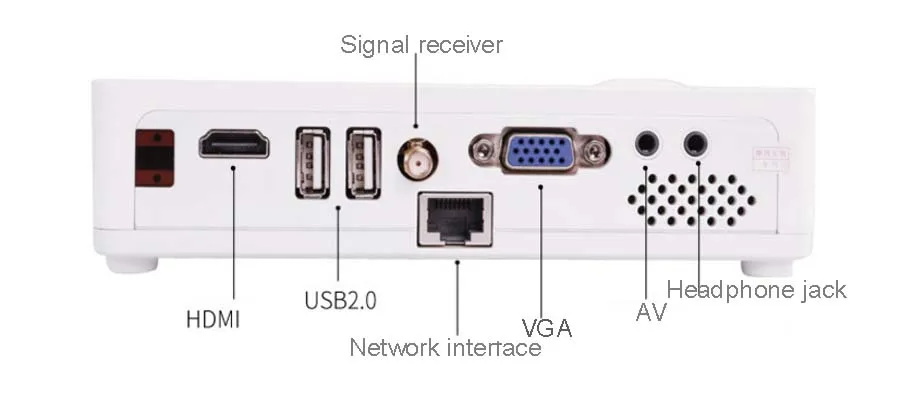 Signal receiver

HDMI

USB2.0

Network interface

VGA

AV

Headphone jack