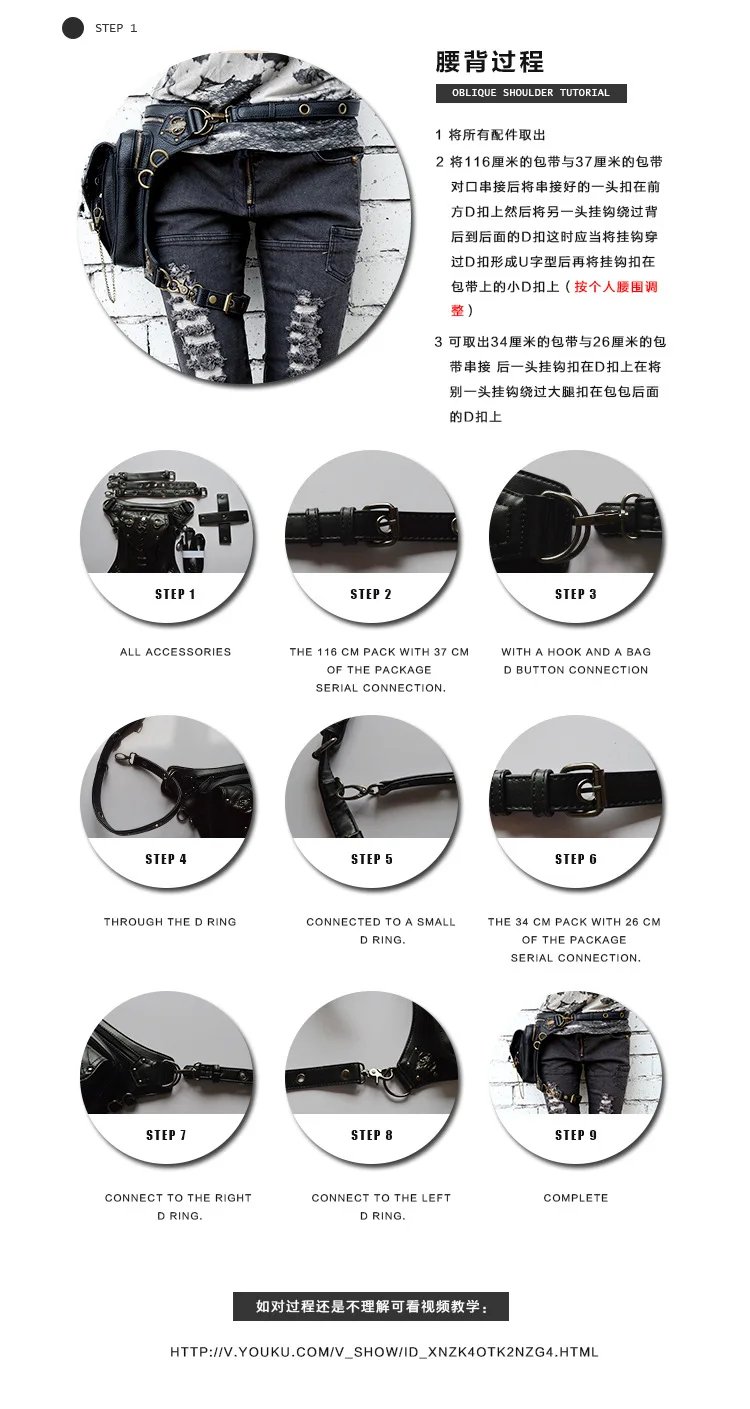 STEP 1

腰背过程

OBLIQUE SHOULDER TUTORIAL

1 将所有配件取出

2 将116厘米的包带与37厘米的包带对口串接后将串接好的一头扣在前方D扣上然后将另一头挂钩绕过背后到后面的D扣这时应当将挂钩穿过D扣形成U字型后再将挂钩扣在包带上的小D扣上（按个人腰围调整）

3 可取出34厘米的包带与26厘米的包带串接 后一头挂钩扣在D扣上在将别一头挂钩绕过大腿扣在包包后面的D扣上

STEP 1

ALL ACCESSORIES

STEP 2

THE 116 CM PACK WITH 37 CM OF THE PACKAGE SERIAL CONNECTION.

STEP 3

WITH A HOOK AND A BAG D BUTTON CONNECTION

STEP 4

THROUGH THE D RING

STEP 5

CONNECTED TO A SMALL D RING.

STEP 6

THE 34 CM PACK WITH 26 CM OF THE PACKAGE SERIAL CONNECTION.

STEP 7

CONNECT TO THE RIGHT D RING.

STEP 8

CONNECT TO THE LEFT D RING.

STEP 9

COMPLETE

如对过程还是不理解可看视频教学：

HTTP://V.YOUKU.COM/V_SHOW/ID_XNZK4OTK2NZG4.HTML