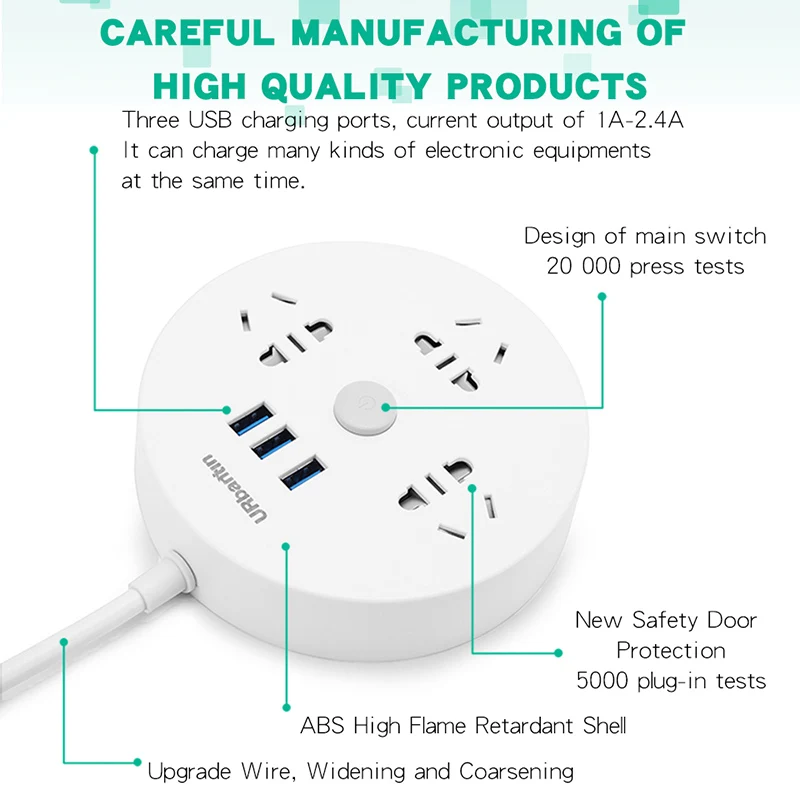 CAREFUL MANUFACTURING OF HIGH QUALITY PRODUCTS

Three USB charging ports, current output of 1A-2.4A
It can charge many kinds of electronic equipments at the same time.

Design of main switch
20 000 press tests

URbantin

New Safety Door Protection
5000 plug-in tests

ABS High Flame Retardant Shell

Upgrade Wire, Widening and Coarsening