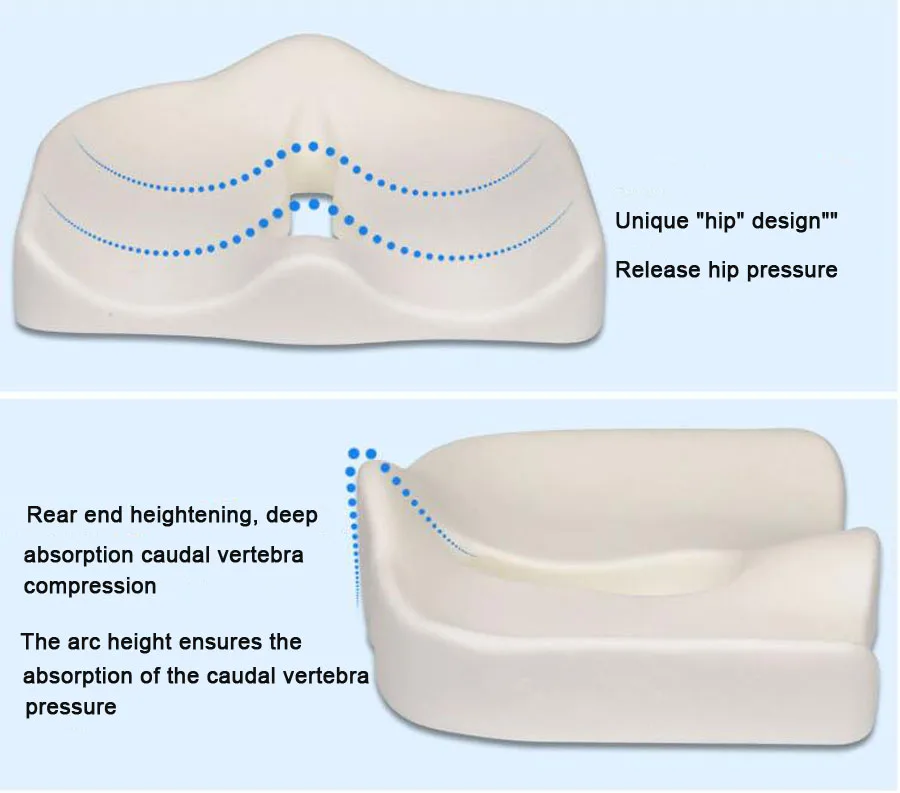 Unique "hip" design""

Release hip pressure

Rear end heightening, deep absorption caudal vertebra compression

The arc height ensures the absorption of the caudal vertebra pressure