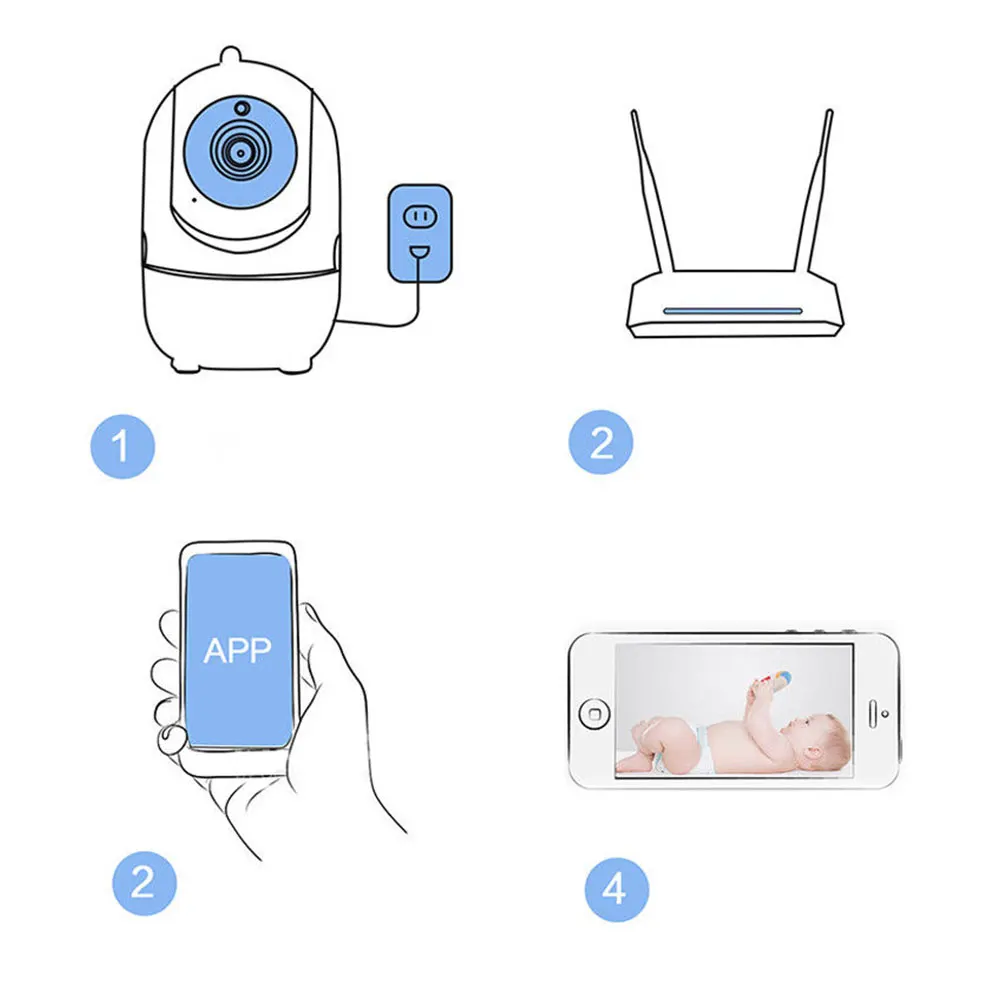 1

2

APP

2

4