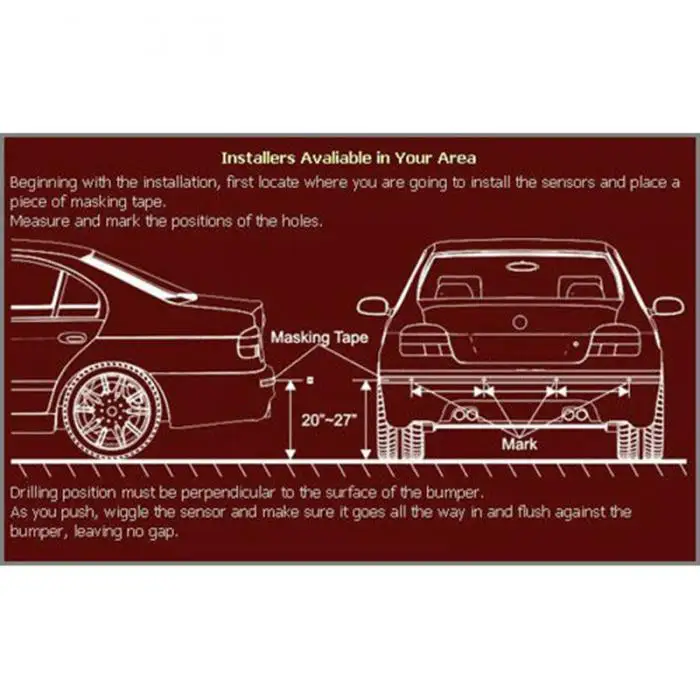 Installers Avaliable in Your Area

Beginning with the installation, first locate where you are going to install the sensors and place a piece of masking tape.
Measure and mark the positions of the holes.

Masking Tape

20"~27"

Mark

Drilling position must be perpendicular to the surface of the bumper.
As you push, wiggle the sensor and make sure it goes all the way in and flush against the bumper, leaving no gap.