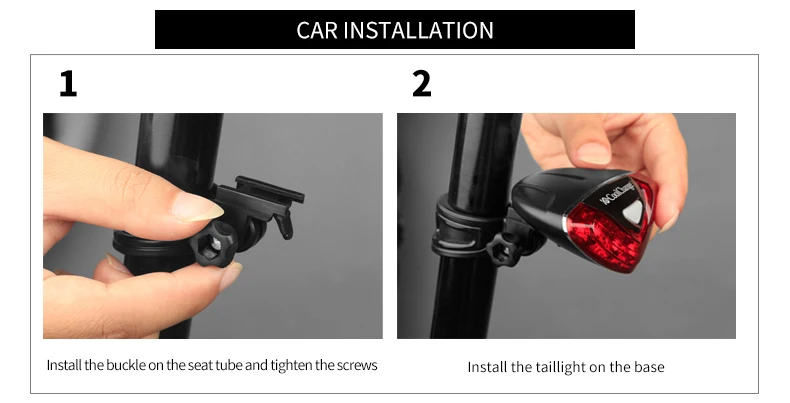 CAR INSTALLATION

1

Install the buckle on the seat tube and tighten the screws

2

CoolChange

Install the taillight on the base