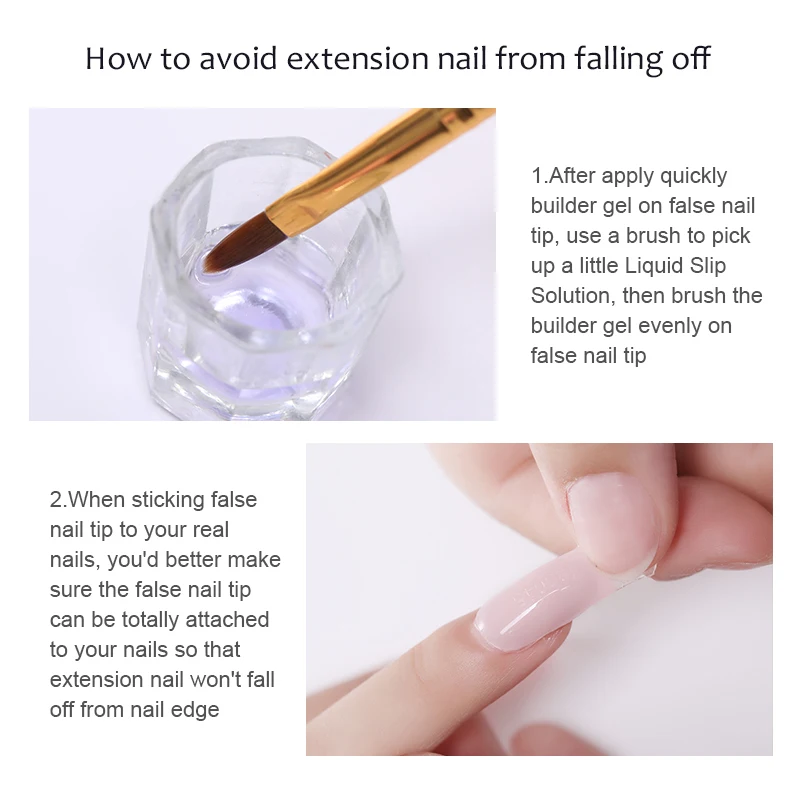 How to avoid extension nail from falling off

1.After apply quickly builder gel on false nail tip, use a brush to pick up a little Liquid Slip Solution, then brush the builder gel evenly on false nail tip

2.When sticking false nail tip to your real nails, you'd better make sure the false nail tip can be totally attached to your nails so that extension nail won't fall off from nail edge