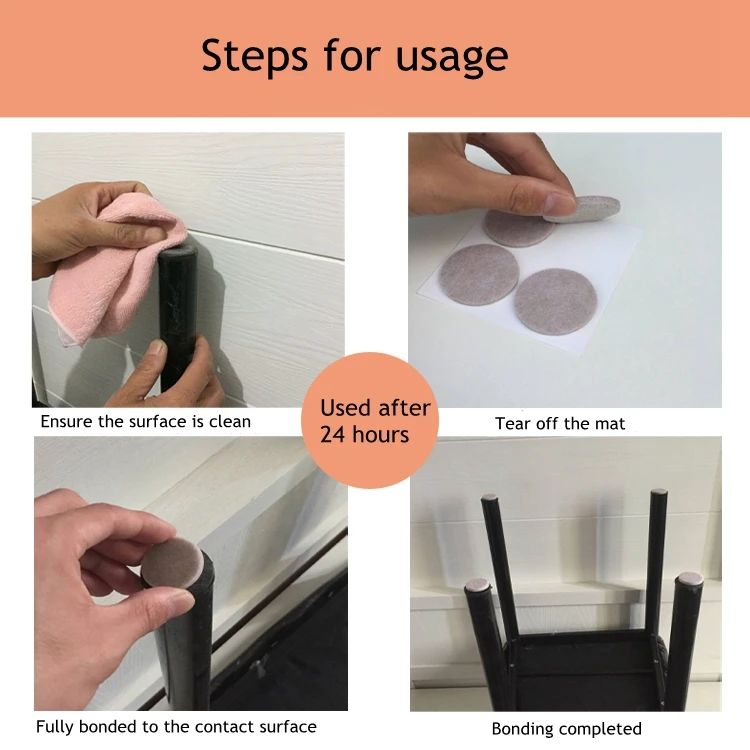 Steps for usage

Ensure the surface is clean

Tear off the mat

Used after
24 hours

Fully bonded to the contact surface

Bonding completed