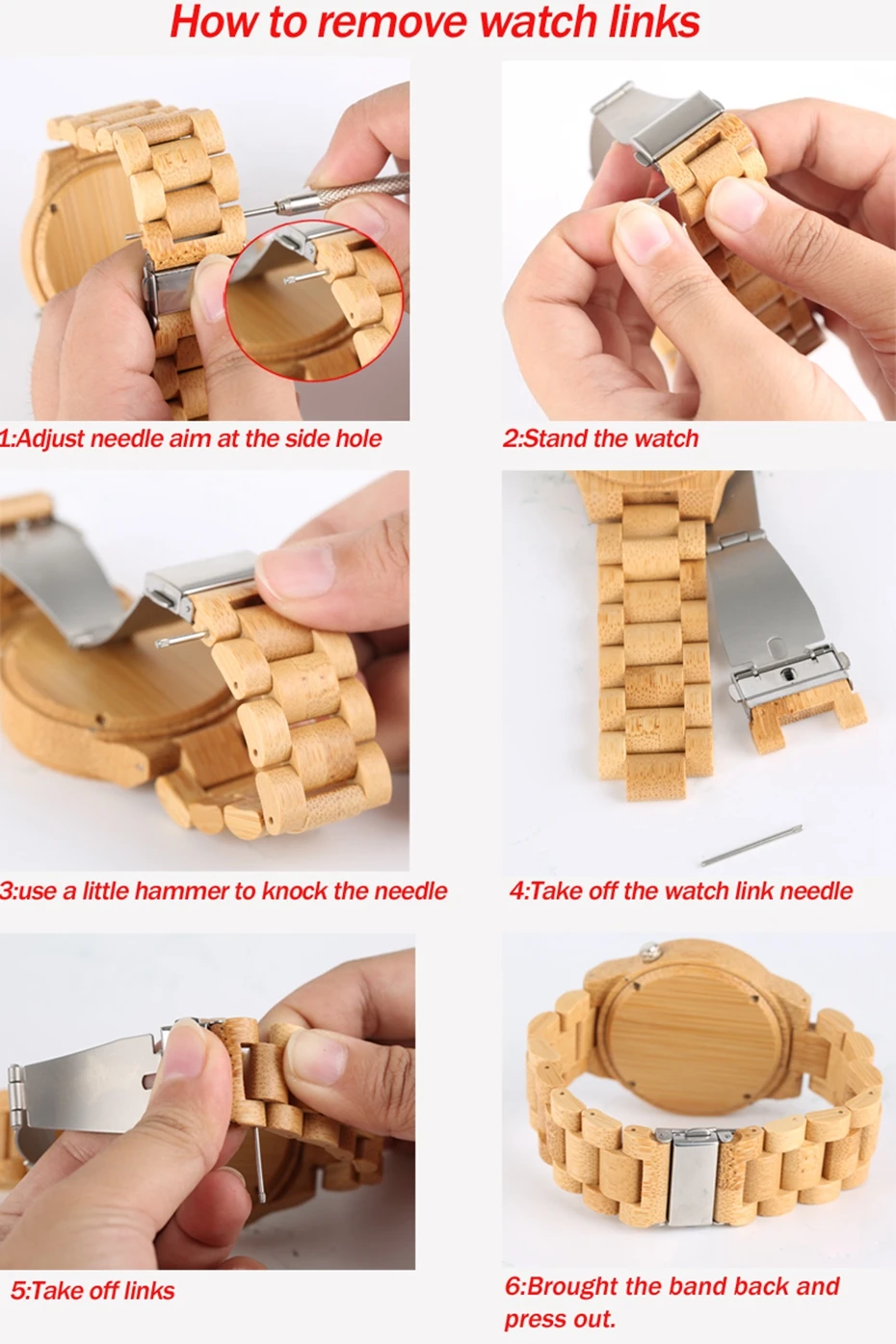 How to remove watch links

1:Adjust needle aim at the side hole

2:Stand the watch

3:use a little hammer to knock the needle

4:Take off the watch link needle

5:Take off links

6:Brought the band back and press out.