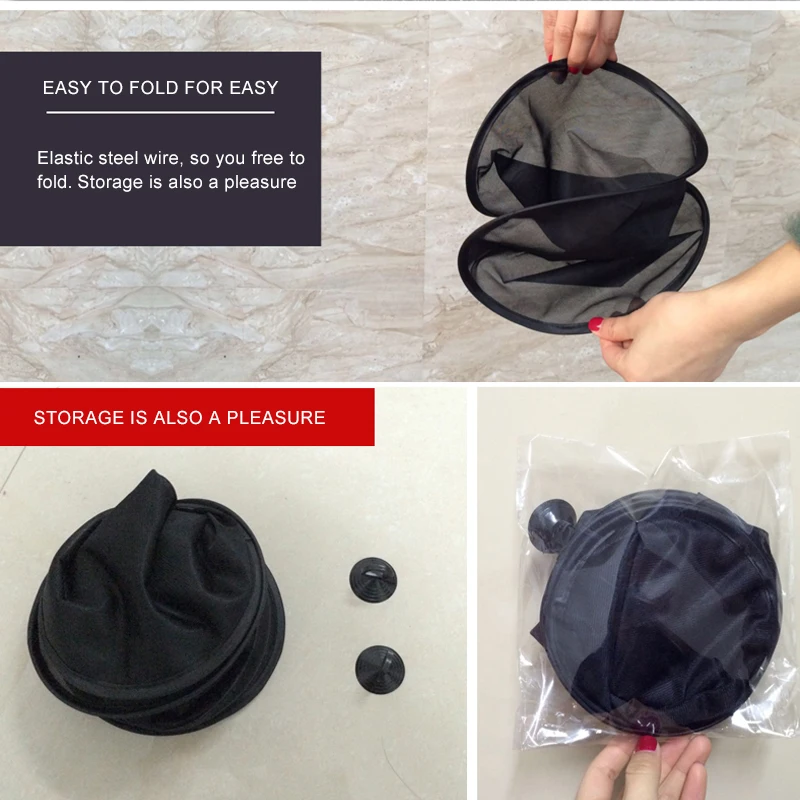 EASY TO FOLD FOR EASY

Elastic steel wire, so you free to fold. Storage is also a pleasure

STORAGE IS ALSO A PLEASURE