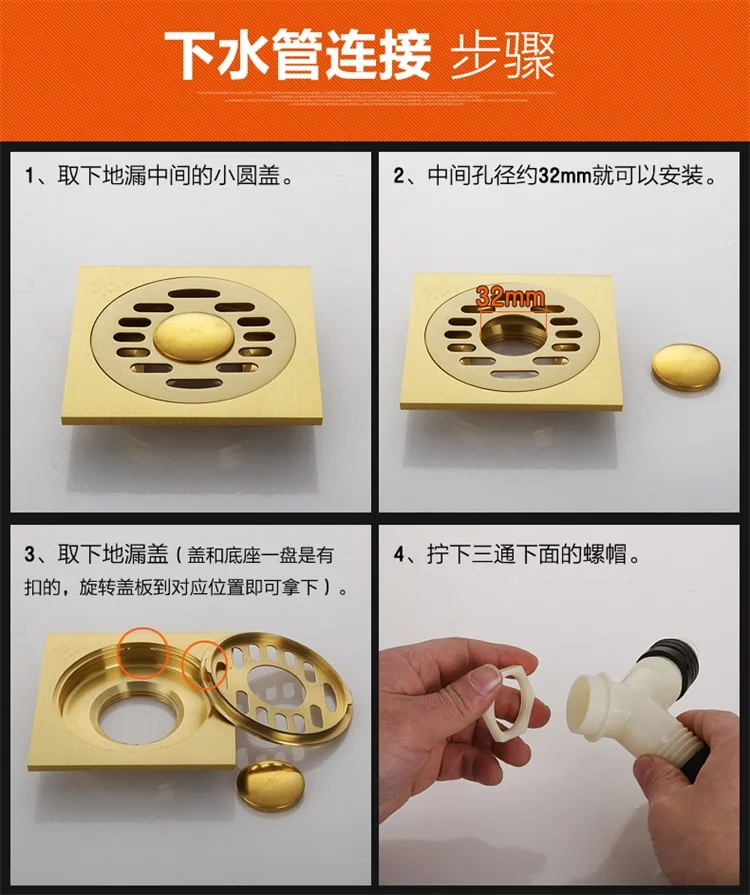 下水管连接 步骤

1、取下地漏中间的小圆盖。

2、中间孔径约32mm就可以安装。

32mm

3、取下地漏盖（盖和底座一盘是有扣的，旋转盖板到对应位置即可拿下）。

4、拧下三通下面的螺帽。