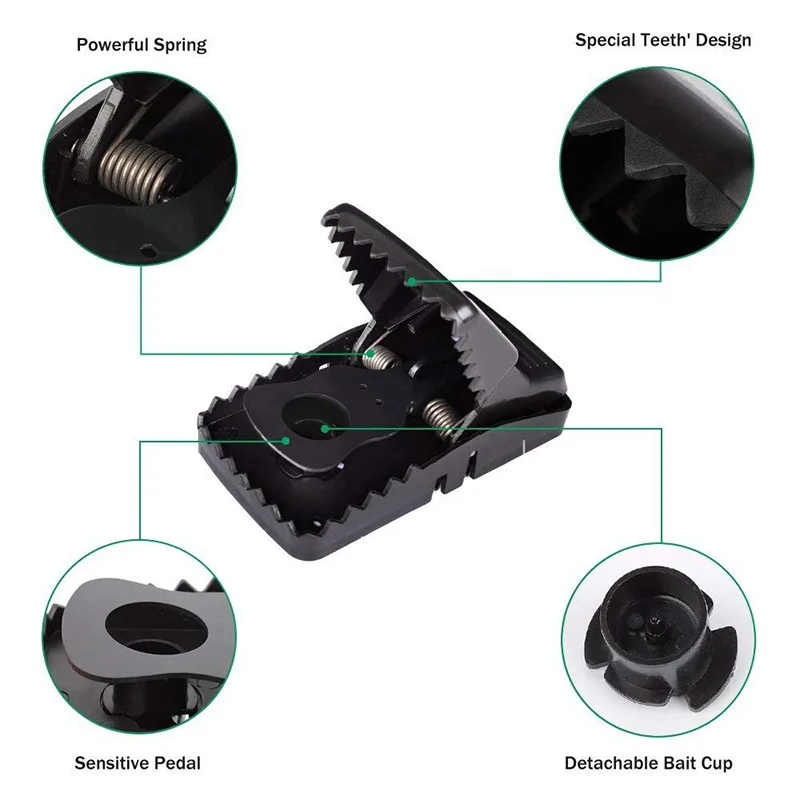 Powerful Spring

Special Teeth' Design

Sensitive Pedal

Detachable Bait Cup